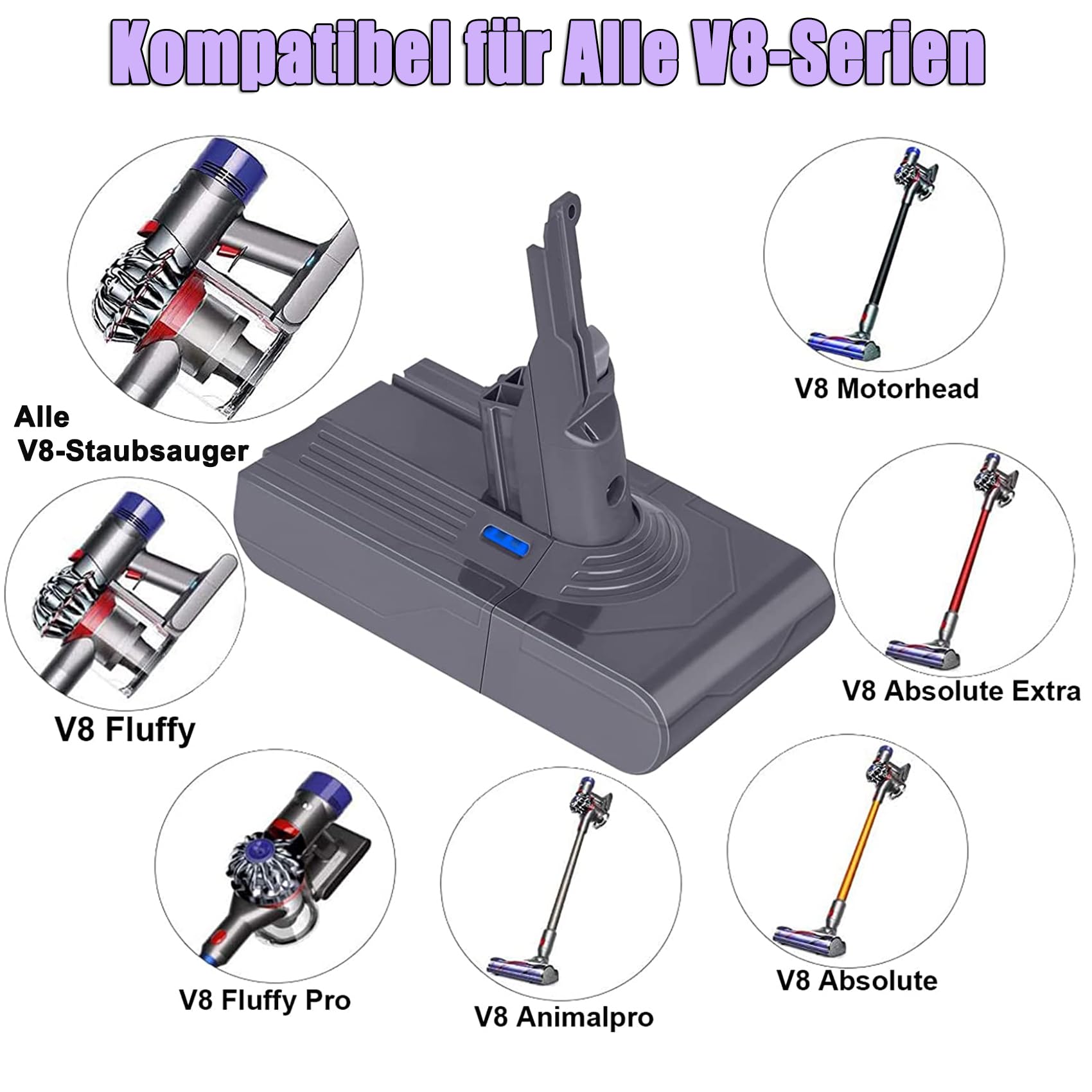 Kompatibel für Alle V8-Serien

Alle
V8-Staubsauger

V8 Motorhead

V8 Absolute Extra

V8 Fluffy

V8 Fluffy Pro

V8 Animalpro

V8 Absolute