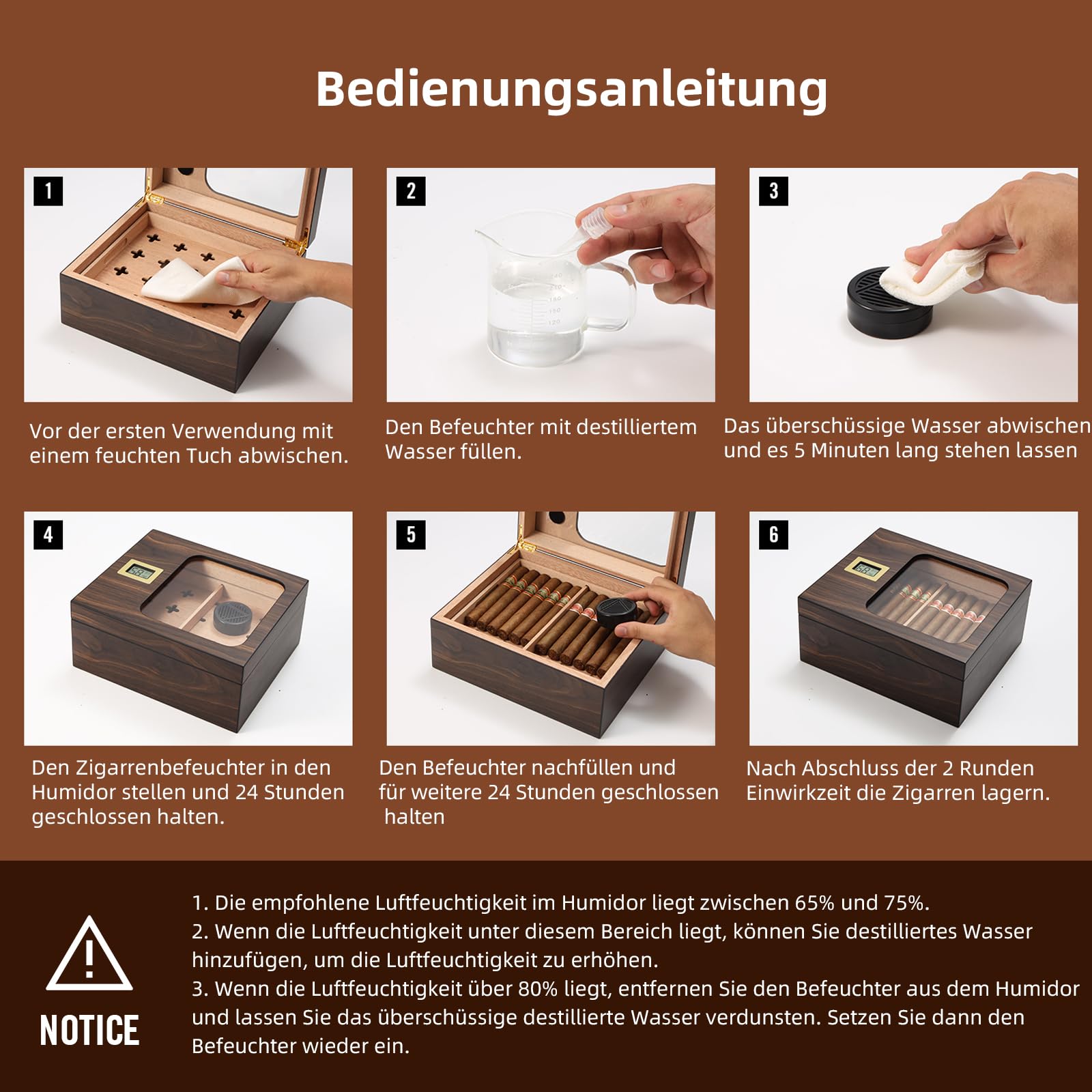 Bedienungsanleitung

1

Vor der ersten Verwendung mit einem feuchten Tuch abwischen.

2

Den Befeuchter mit destilliertem Wasser füllen.

3

Das überschüssige Wasser abwischen und es 5 Minuten lang stehen lassen

4

Den Zigarrenbefeuchter in den Humidor stellen und 24 Stunden geschlossen halten.

5

Den Befeuchter nachfüllen und für weitere 24 Stunden geschlossen halten

6

Nach Abschluss der 2 Runden Einwirkzeit die Zigarren lagern.

NOTICE

1. Die empfohlene Luftfeuchtigkeit im Humidor liegt zwischen 65% und 75%.
2. Wenn die Luftfeuchtigkeit unter diesem Bereich liegt, können Sie destilliertes Wasser hinzufügen, um die Luftfeuchtigkeit zu erhöhen.
3. Wenn die Luftfeuchtigkeit über 80% liegt, entfernen Sie den Befeuchter aus dem Humidor und lassen Sie das überschüssige destillierte Wasser verdunsten. Setzen Sie dann den Befeuchter wieder ein.