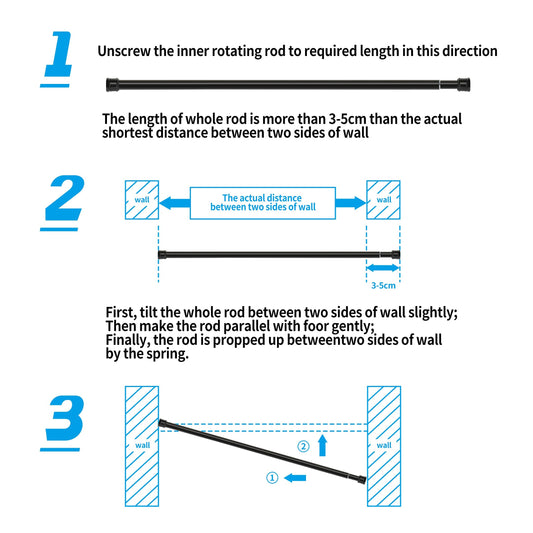 1

Unscrew the inner rotating rod to required length in this direction

The length of whole rod is more than 3-5cm than the actual shortest distance between two sides of wall

2

wall

The actual distance between two sides of wall

wall

3-5cm

First, tilt the whole rod between two sides of wall slightly;
Then make the rod parallel with foor gently;
Finally, the rod is propped up betweentwo sides of wall by the spring.

3

wall

② 

① 

wall