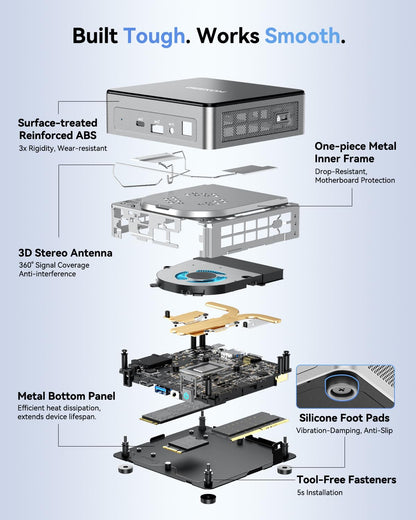 Built Tough. Works Smooth.

Surface-treated Reinforced ABS
3x Rigidity, Wear-resistant

One-piece Metal Inner Frame
Drop-Resistant, Motherboard Protection

3D Stereo Antenna
360° Signal Coverage
Anti-interference

Metal Bottom Panel
Efficient heat dissipation, extends device lifespan.

Silicone Foot Pads
Vibration-Damping, Anti-Slip

Tool-Free Fasteners
5s Installation