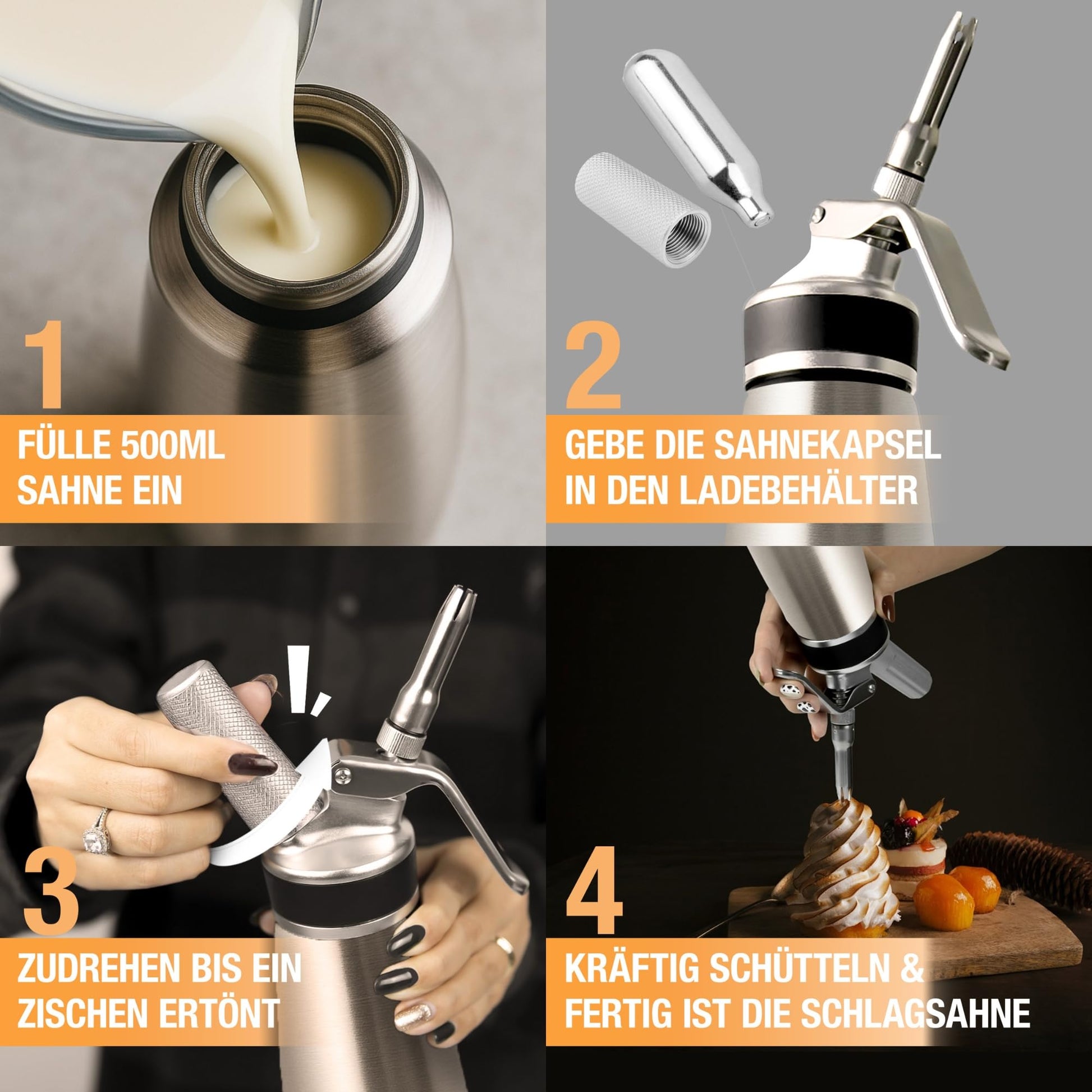 1

FÜLLE 500ML SAHNE EIN

2

GEBE DIE SAHNEKAPSEL IN DEN LADEBEHÄLTER

3

ZUDREHEN BIS EIN ZISCHEN ERTÖNT

4

KRÄFTIG SCHÜTTELN & FERTIG IST DIE SCHLAGSAHNE