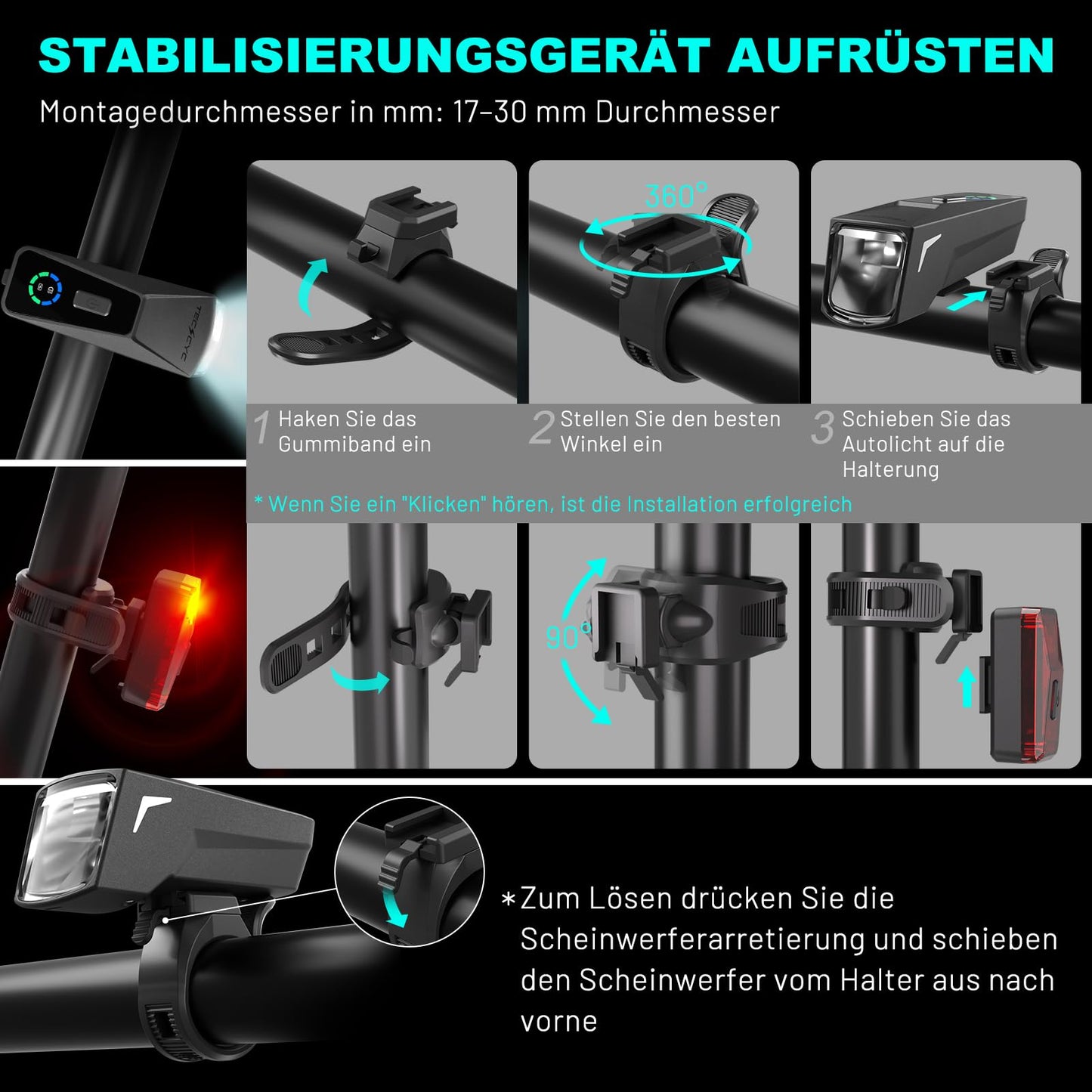 STABILISIERUNGSGERÄT AUFRÜSTEN

Montagedurchmesser in mm: 17–30 mm Durchmesser

TECEYE

360°

1 Haken Sie das Gummiband ein

2 Stellen Sie den besten Winkel ein

3 Schieben Sie das Autolicht auf die Halterung

* Wenn Sie ein "Klicken" hören, ist die Installation erfolgreich

90°

*Zum Lösen drücken Sie die Scheinwerferarretierung und schieben den Scheinwerfer vom Halter aus nach vorne