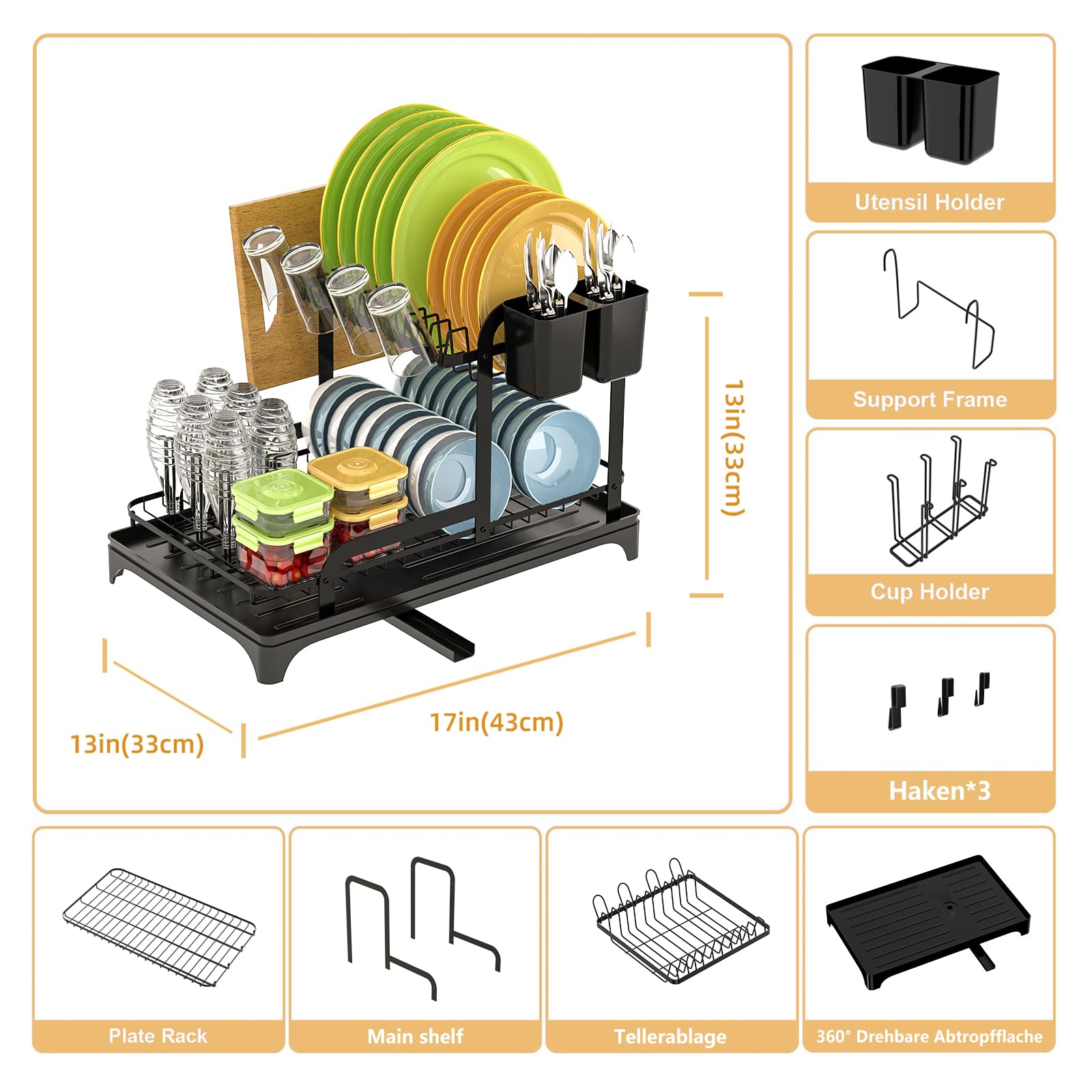 13in(33cm)

13in(33cm)

17in(43cm)

Utensil Holder

Support Frame

Cup Holder

Haken*3

Plate Rack

Main shelf

Tellerablage

360° Drehbare Abtropfflache