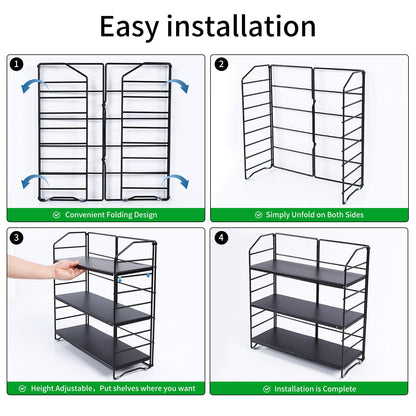 Easy installation

1

Convenient Folding Design

2

Simply Unfold on Both Sides

3

Height Adjustable，Put shelves where you want

4

Installation is Complete