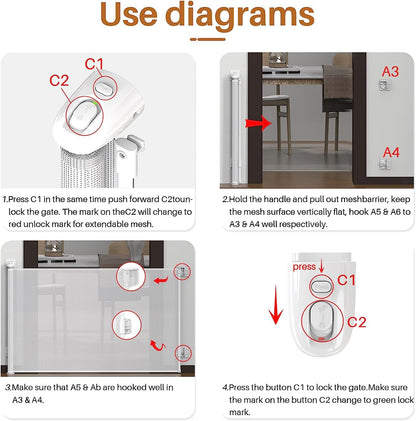 Use diagrams

C1
C2

1.Press C1 in the same time push forward C2tounlock the gate. The mark on theC2 will change to red unlock mark for extendable mesh.

A3
A4

2.Hold the handle and pull out meshbarrier, keep the mesh surface vertically flat, hook A5 & A6 to A3 & A4 well respectively.

3.Make sure that A5 & Ab are hooked well in A3 & A4.

press
C1
C2

4.Press the button C1 to lock the gate.Make sure the mark on the button C2 change to green lock mark.