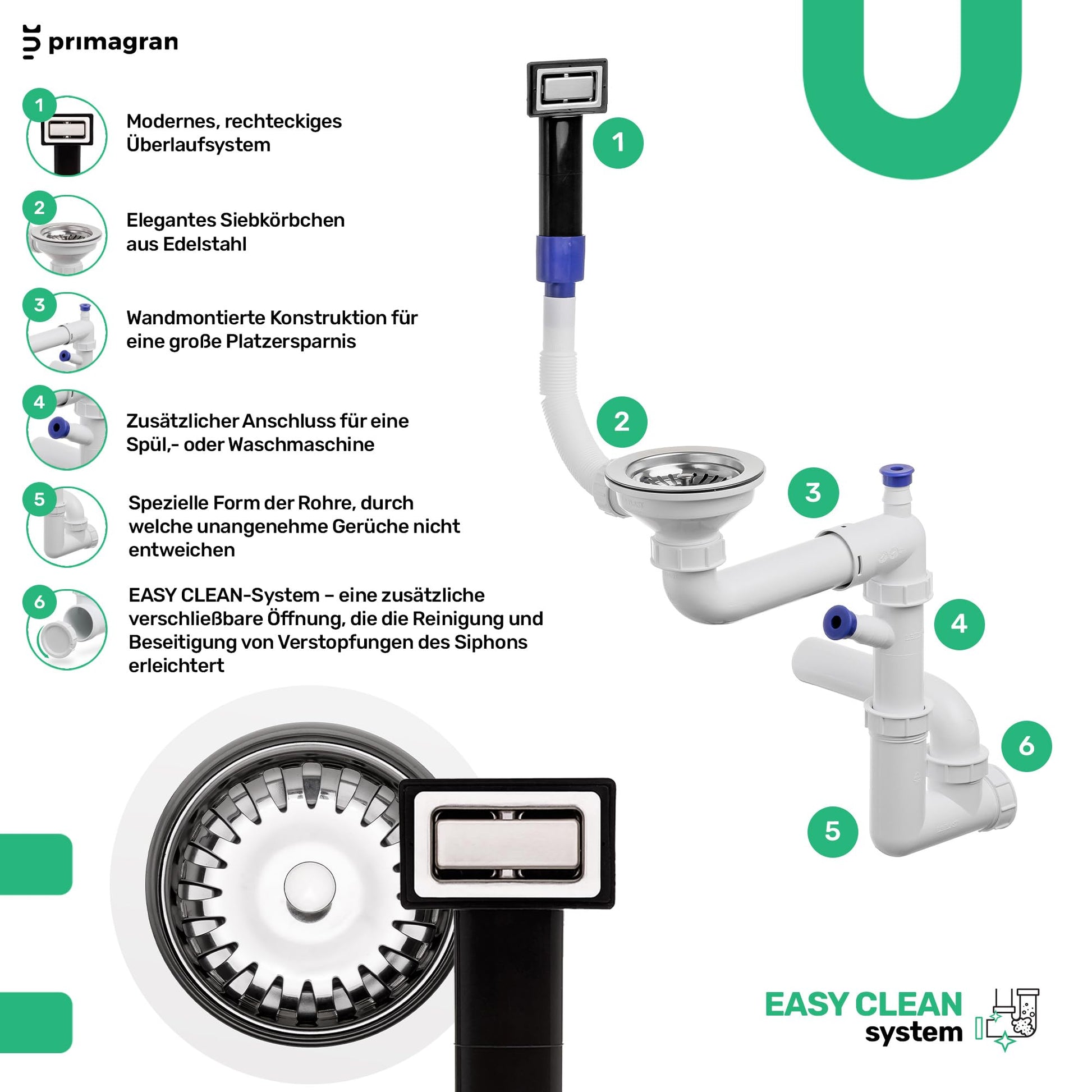 primagran

1
Modernes, rechteckiges Überlaufsystem

2
Elegantes Siebkörbchen aus Edelstahl

3
Wandmontierte Konstruktion für eine große Platzersparnis

4
Zusätzlicher Anschluss für eine Spül,- oder Waschmaschine

5
Spezielle Form der Rohre, durch welche unangenehme Gerüche nicht entweichen

6
EASY CLEAN-System – eine zusätzliche verschließbare Öffnung, die die Reinigung und Beseitigung von Verstopfungen des Siphons erleichtert

1
2
3
4
6
5

EASY CLEAN
system