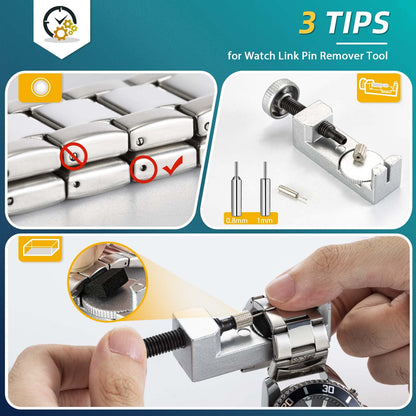 3 TIPS

for Watch Link Pin Remover Tool

0.8mm

1mm

30