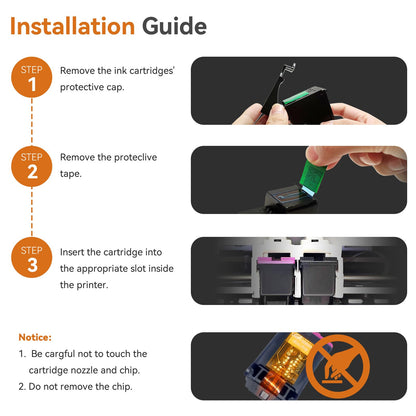 Installation Guide

STEP 1

Remove the ink cartridges' protective cap.

STEP 2

Remove the proteclive tape.

STEP 3

Insert the cartridge into the appropriate slot inside the printer.

Notice:

1. Be cargful not to touch the cartridge nozzle and chip.

2. Do not remove the chip.