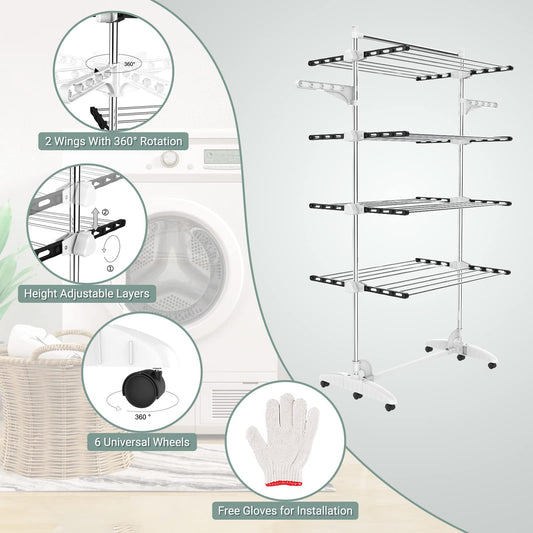 360°

2 Wings With 360° Rotation

②

①

Height Adjustable Layers

360 °

6 Universal Wheels

Free Gloves for Installation