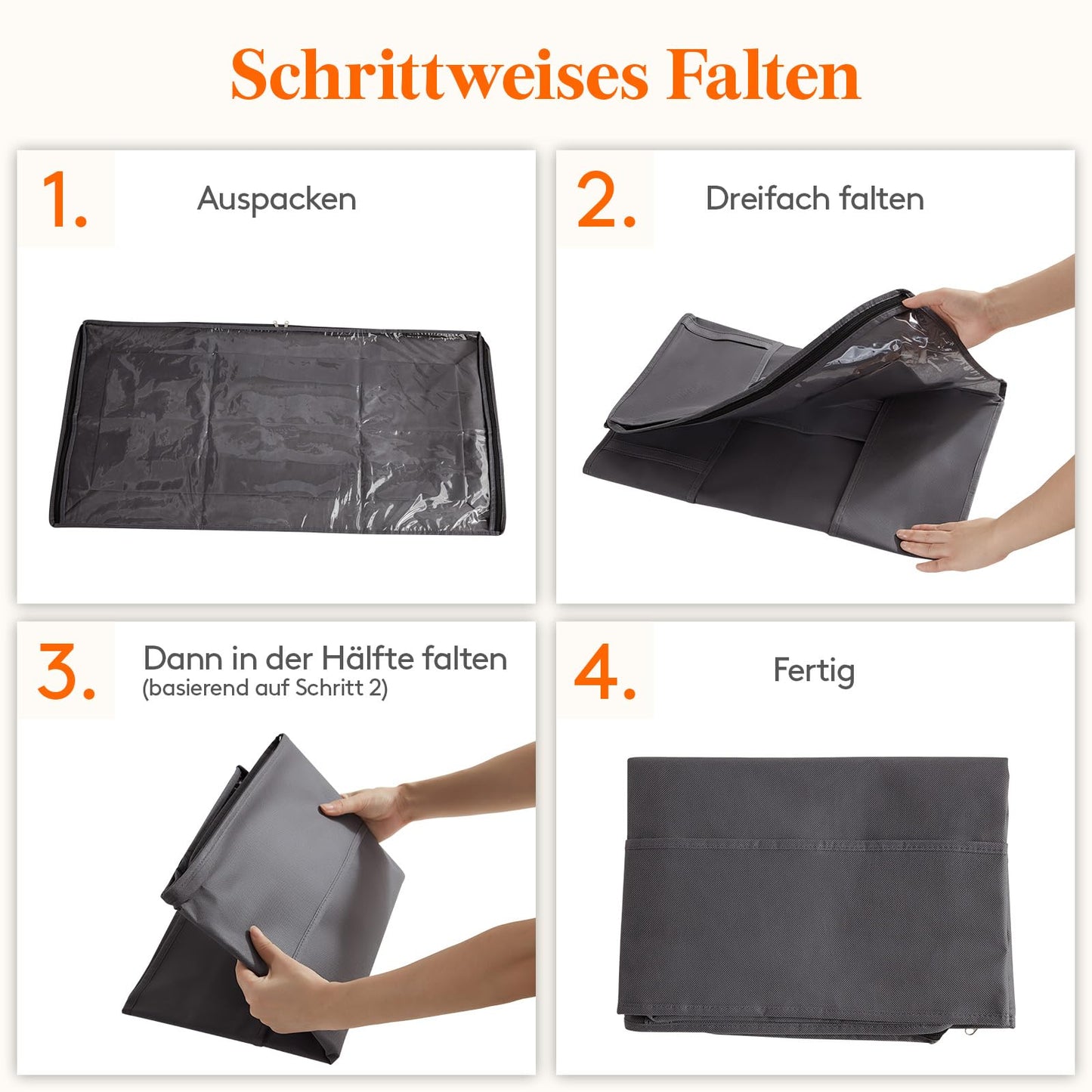 Schrittweises Falten

1. Auspacken

2. Dreifach falten

3. Dann in der Hälfte falten
(basierend auf Schritt 2)

4. Fertig