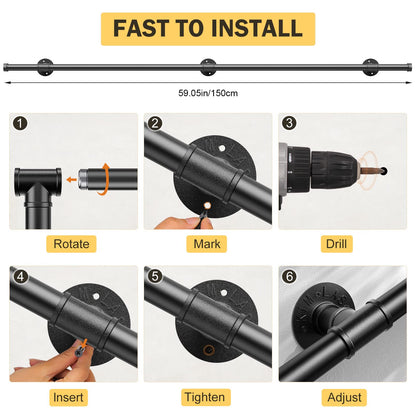 FAST TO INSTALL

59.05in/150cm

1

Rotate

2

Mark

3

Drill

4

Insert

5

Tighten

6

Adjust