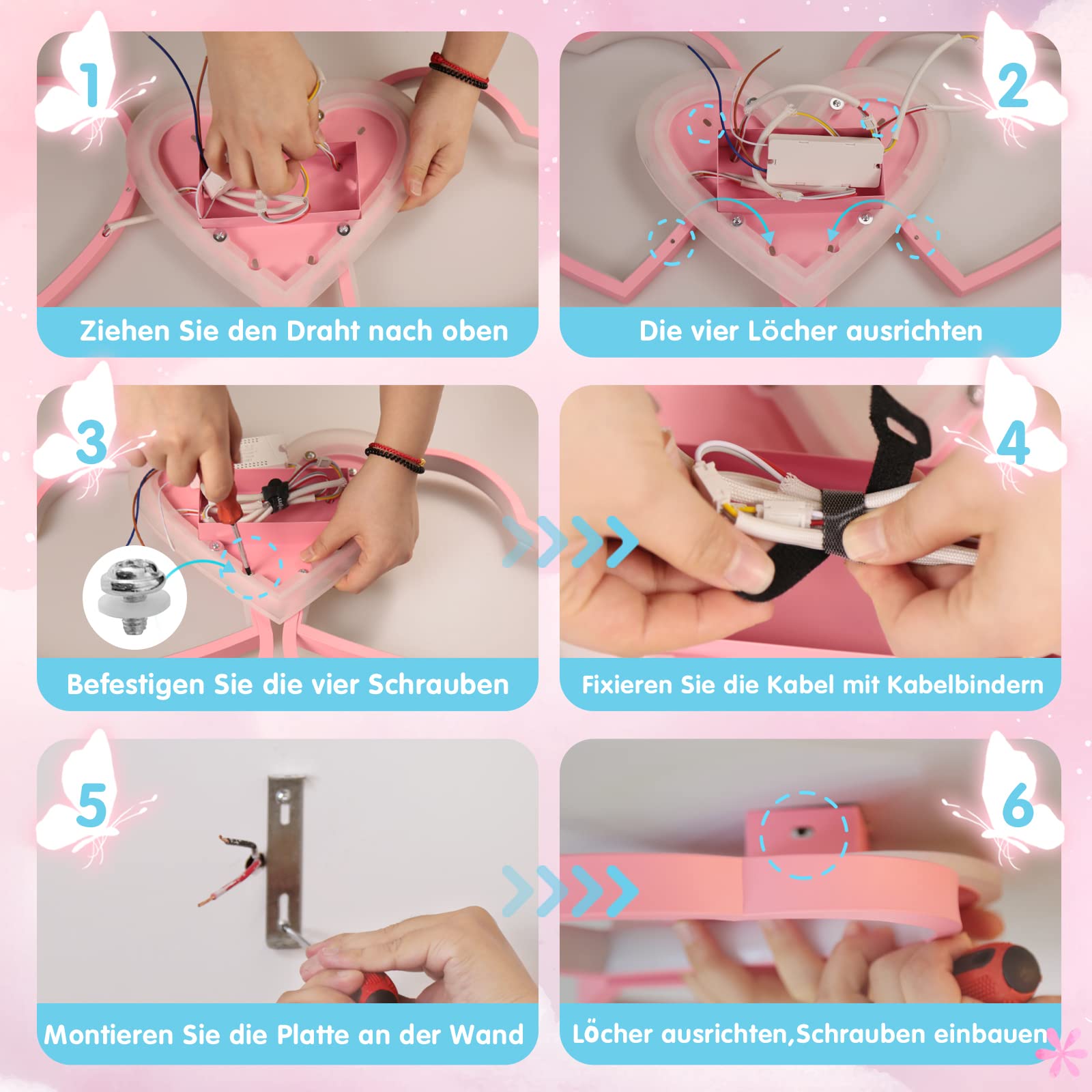 1
Ziehen Sie den Draht nach oben

2
Die vier Löcher ausrichten

3
Befestigen Sie die vier Schrauben

4
Fixieren Sie die Kabel mit Kabelbindern

5
Montieren Sie die Platte an der Wand

6
Löcher ausrichten,Schrauben einbauen