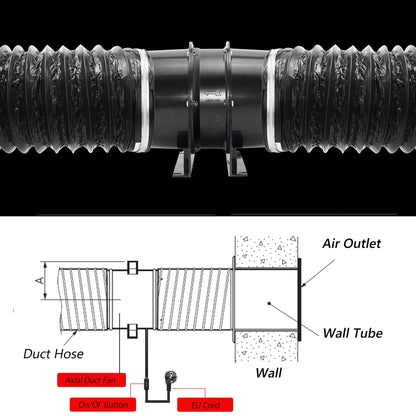 Air Outlet

A

Wall Tube

Duct Hose

Wall

Axial Duct Fan

On/Of Button

EU Cord