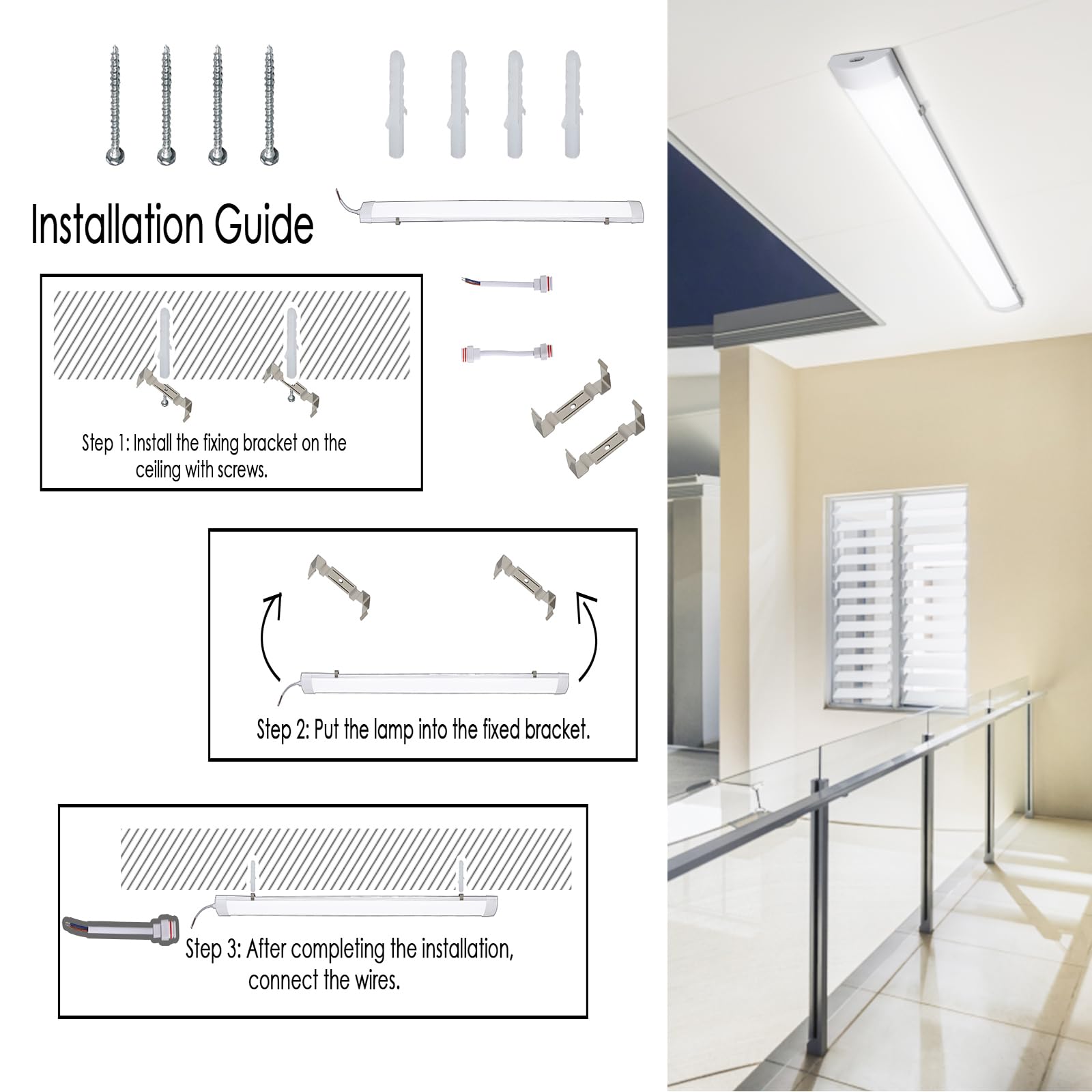 Installation Guide

Step 1: Install the fixing bracket on the ceiling with screws.

Step 2: Put the lamp into the fixed bracket.

Step 3: After completing the installation, connect the wires.