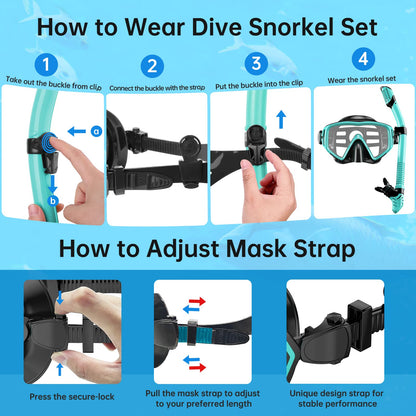 How to Wear Dive Snorkel Set

1
Take out the buckle from clip

a

b

2
Connect the buckle with the strap

3
Put the buckle into the clip

4
Wear the snorkel set

How to Adjust Mask Strap

Press the secure-lock

Pull the mask strap to adjust to your preferred length

Unique design strap for stable performance