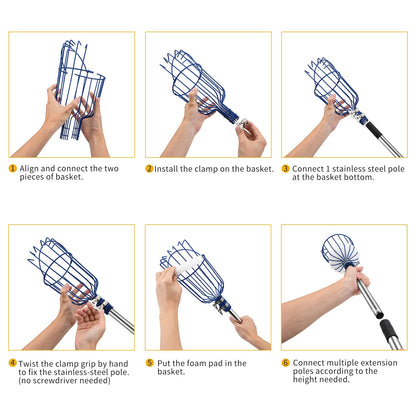 1 Align and connect the two pieces of basket.

2 Install the clamp on the basket.

3 Connect 1 stainless steel pole at the basket bottom.

4 Twist the clamp grip by hand to fix the stainless-steel pole. (no screwdriver needed)

5 Put the foam pad in the basket.

6 Connect multiple extension poles according to the height needed.