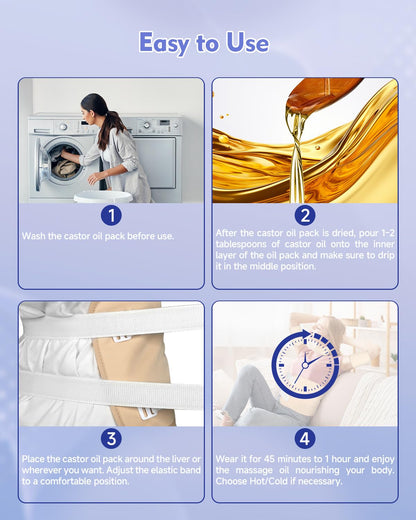 Easy to Use

1

Wash the castor oil pack before use.

2

After the castor oil pack is dried, pour 1-2 tablespoons of castor oil onto the inner layer of the oil pack and make sure to drip it in the middle position.

3

Place the castor oil pack around the liver or wherever you want. Adjust the elastic band to a comfortable position.

4

Wear it for 45 minutes to 1 hour and enjoy the massage oil nourishing your body. Choose Hot/Cold if necessary.