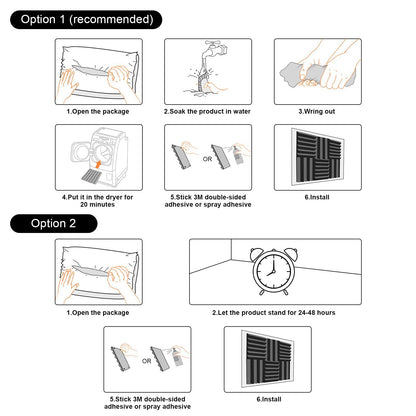 Option 1 (recommended)

1.Open the package

2.Soak the product in water

3.Wring out

4.Put it in the dryer for 20 minutes

OR

5.Stick 3M double-sided adhesive or spray adhesive

6.Install

Option 2

1.Open the package

2.Let the product stand for 24-48 hours

OR

5.Stick 3M double-sided adhesive or spray adhesive

6.Install