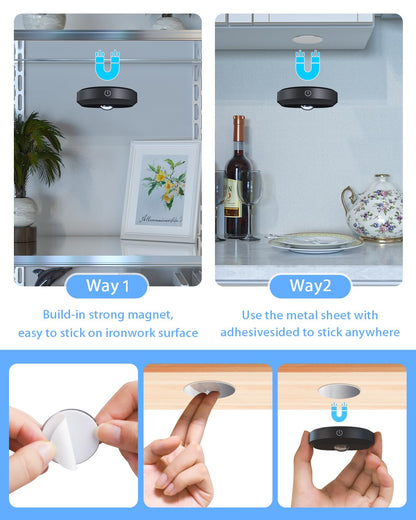 Way 1

Build-in strong magnet, easy to stick on ironwork surface

Way2

Use the metal sheet with adhesivesided to stick anywhere