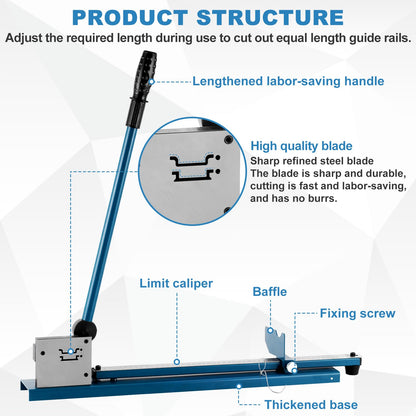 PRODUCT STRUCTURE

Adjust the required length during use to cut out equal length guide rails.

Lengthened labor-saving handle

High quality blade

Sharp refined steel blade
The blade is sharp and durable, cutting is fast and labor-saving, and has no burrs.

Limit caliper

Baffle

Fixing screw

Thickened base