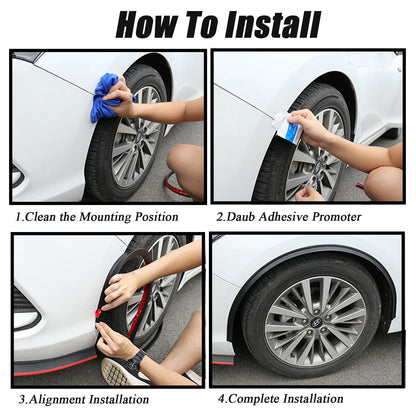 How To Install

1.Clean the Mounting Position

2.Daub Adhesive Promoter

3.Alignment Installation

4.Complete Installation