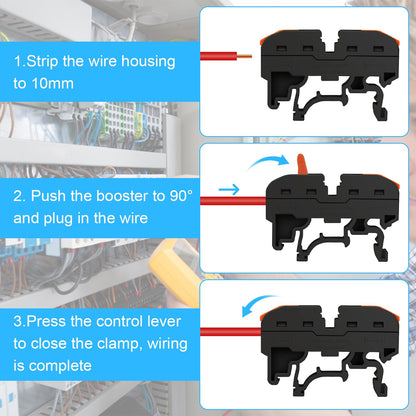 1.Strip the wire housing to 10mm

2. Push the booster to 90° and plug in the wire

3.Press the control lever to close the clamp, wiring is complete