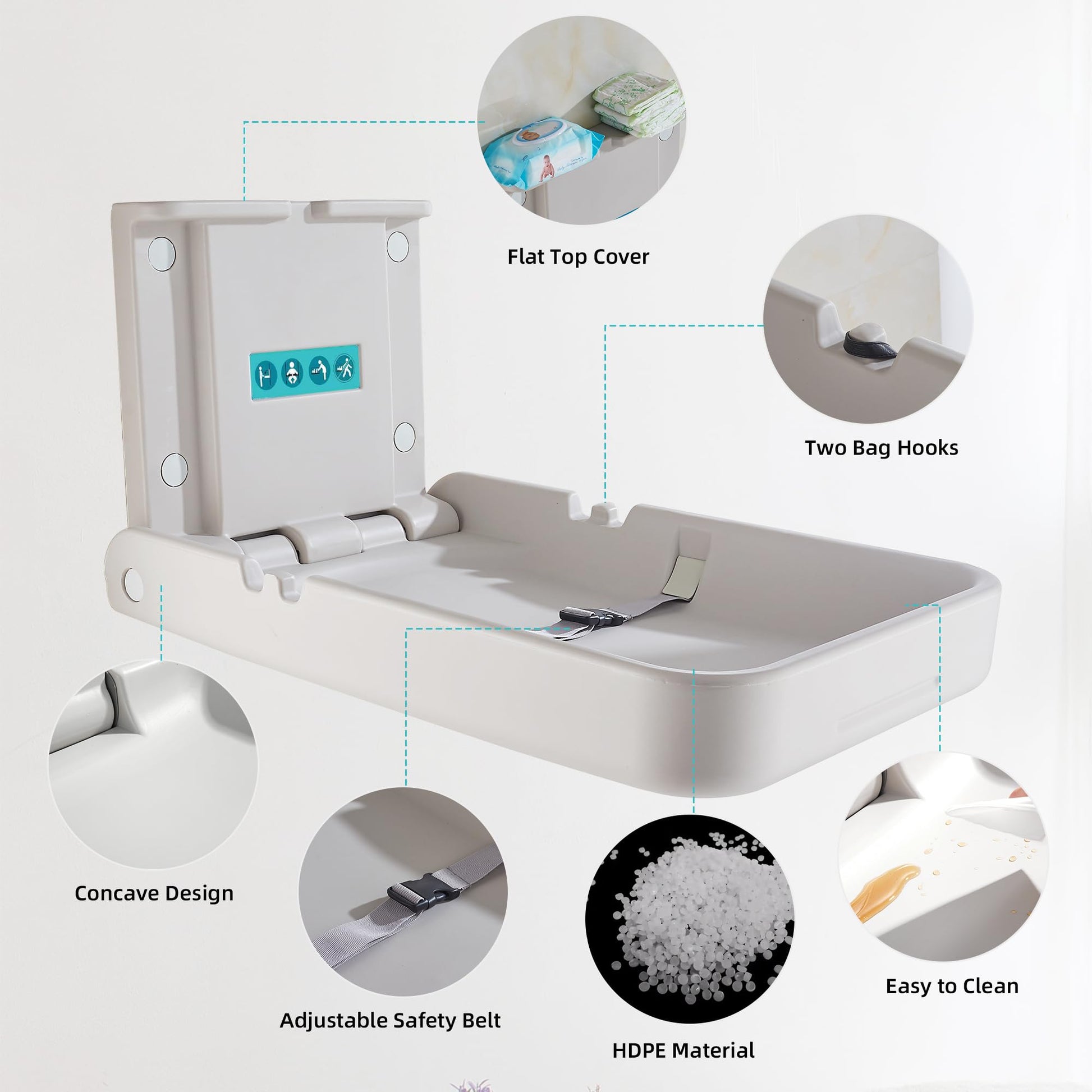 Flat Top Cover

Two Bag Hooks

Concave Design

Adjustable Safety Belt

HDPE Material

Easy to Clean