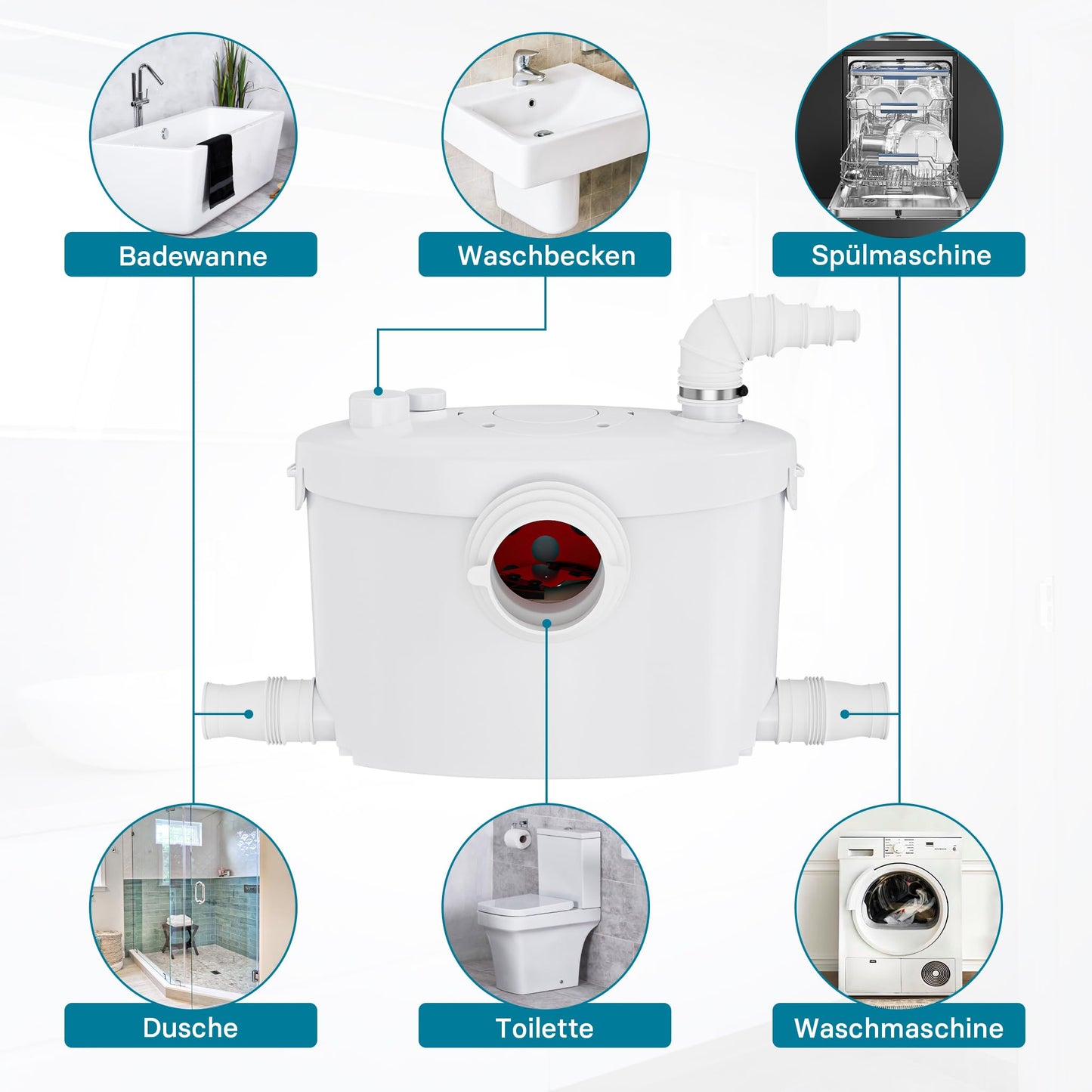 Badewanne

Waschbecken

Spülmaschine

Dusche

Toilette

Waschmaschine