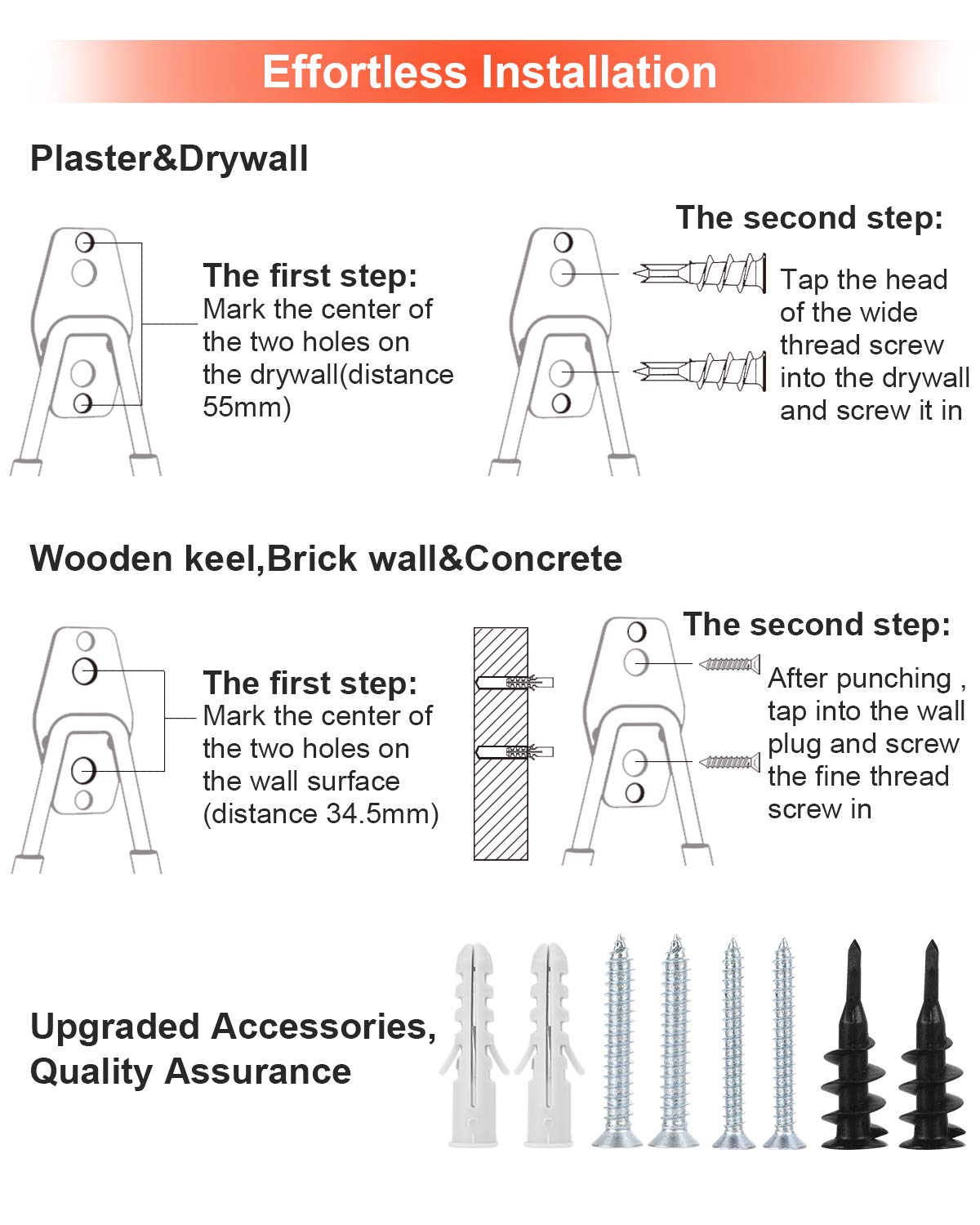 Effortless Installation

Plaster&Drywall

The first step:
Mark the center of the two holes on the drywall(distance 55mm)

The second step:
Tap the head of the wide thread screw into the drywall and screw it in

Wooden keel,Brick wall&Concrete

The first step:
Mark the center of the two holes on the wall surface (distance 34.5mm)

The second step:
After punching , tap into the wall plug and screw the fine thread screw in

Upgraded Accessories, Quality Assurance