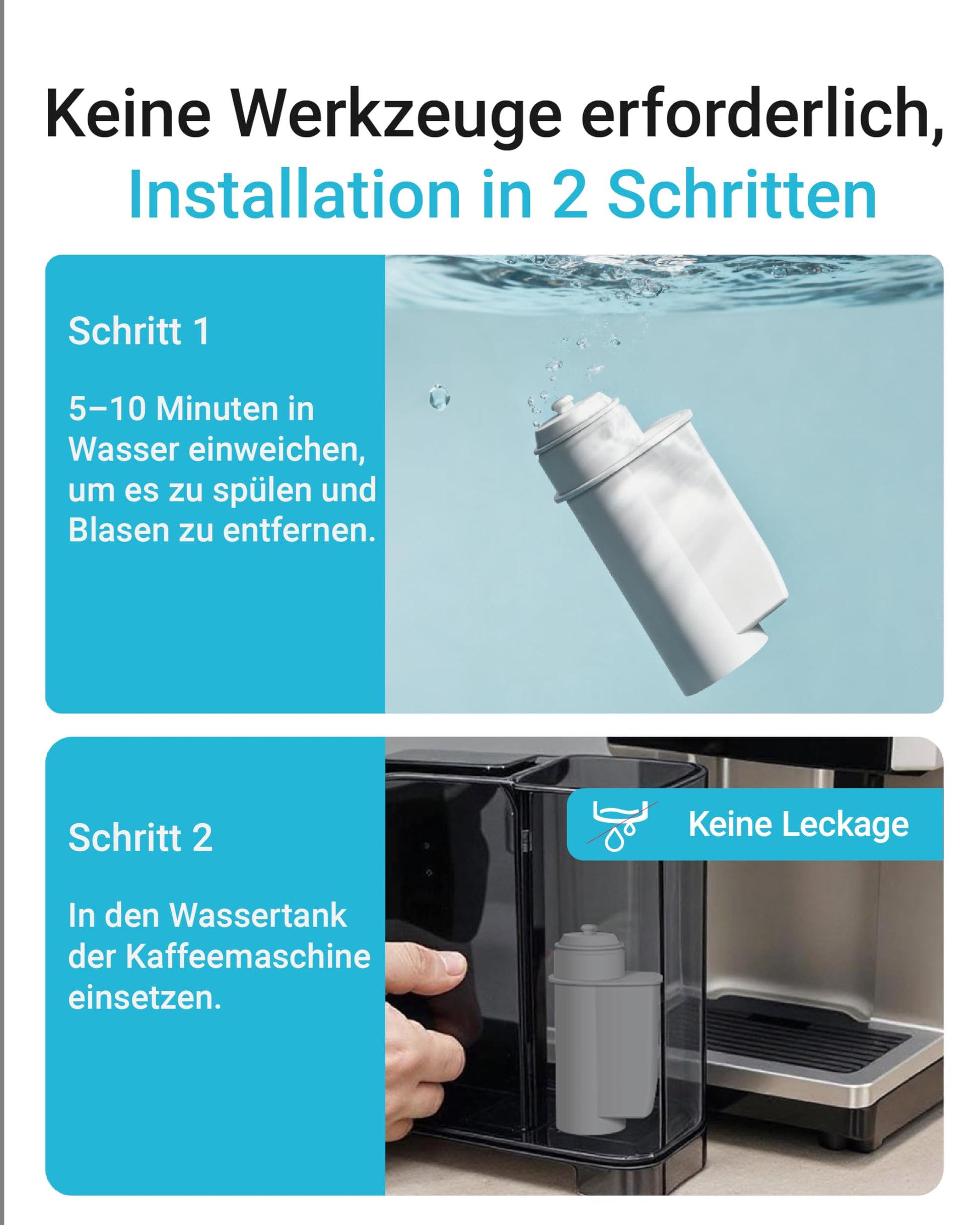 Keine Werkzeuge erforderlich,
Installation in 2 Schritten

Schritt 1

5–10 Minuten in Wasser einweichen, um es zu spülen und Blasen zu entfernen.

Schritt 2

In den Wassertank der Kaffeemaschine einsetzen.

Keine Leckage