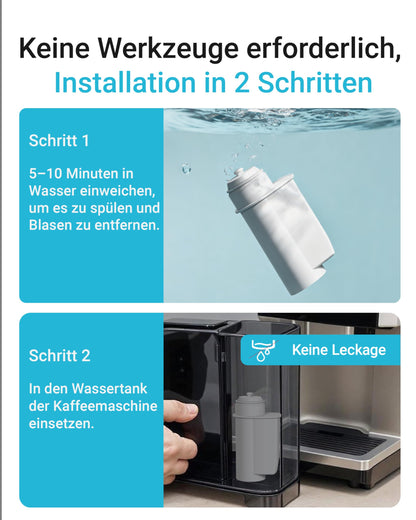 Keine Werkzeuge erforderlich,
Installation in 2 Schritten

Schritt 1

5–10 Minuten in Wasser einweichen, um es zu spülen und Blasen zu entfernen.

Schritt 2

In den Wassertank der Kaffeemaschine einsetzen.

Keine Leckage