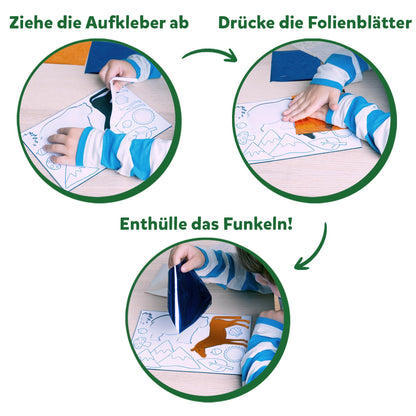 Ziehe die Aufkleber ab

Drücke die Folienblätter

Enthülle das Funkeln!