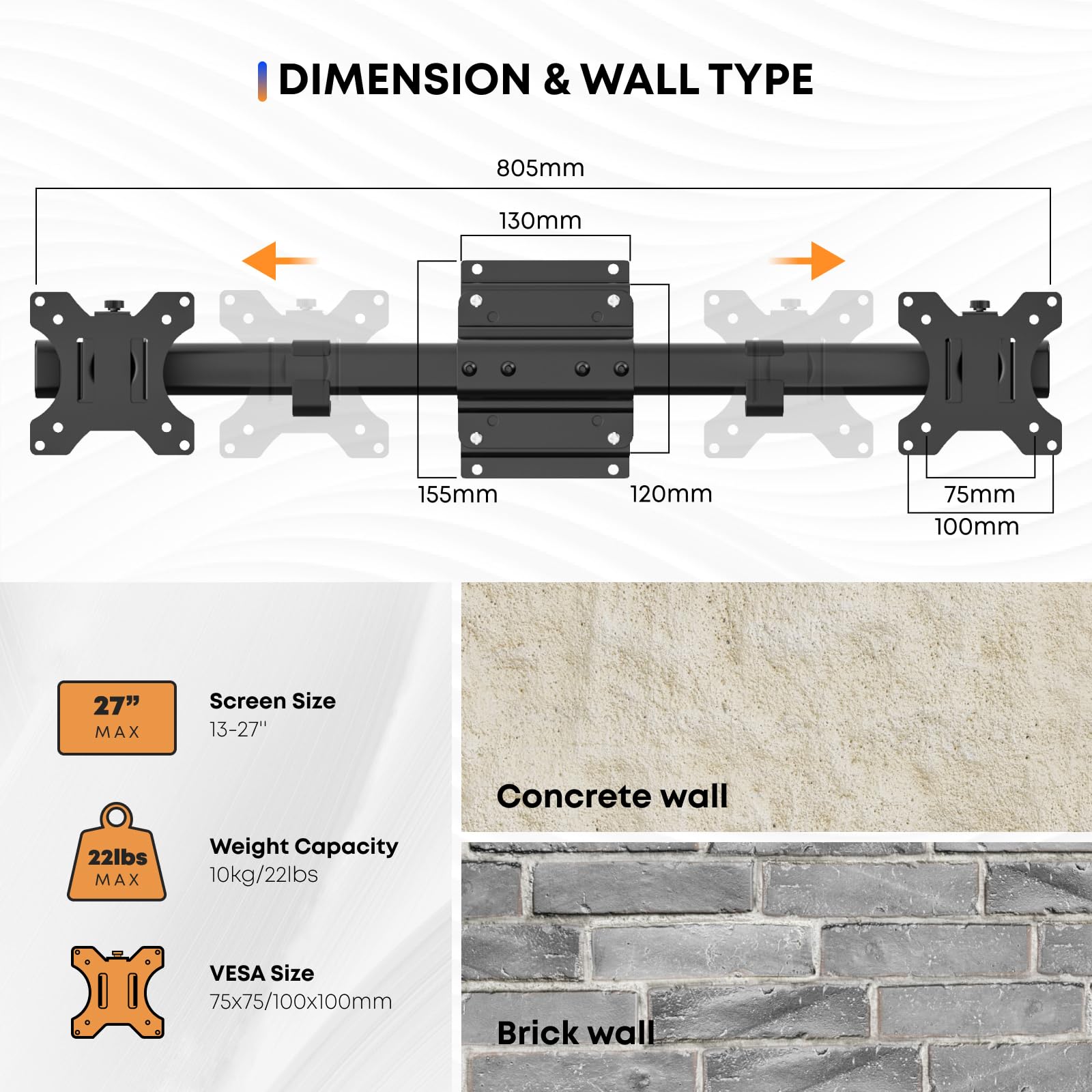 DIMENSION & WALL TYPE

805mm

130mm

155mm

120mm

75mm

100mm

27”
MAX

Screen Size
13-27''

22lbs
MAX

Weight Capacity
10kg/22lbs

VESA Size
75x75/100x100mm

Concrete wall

Brick wall