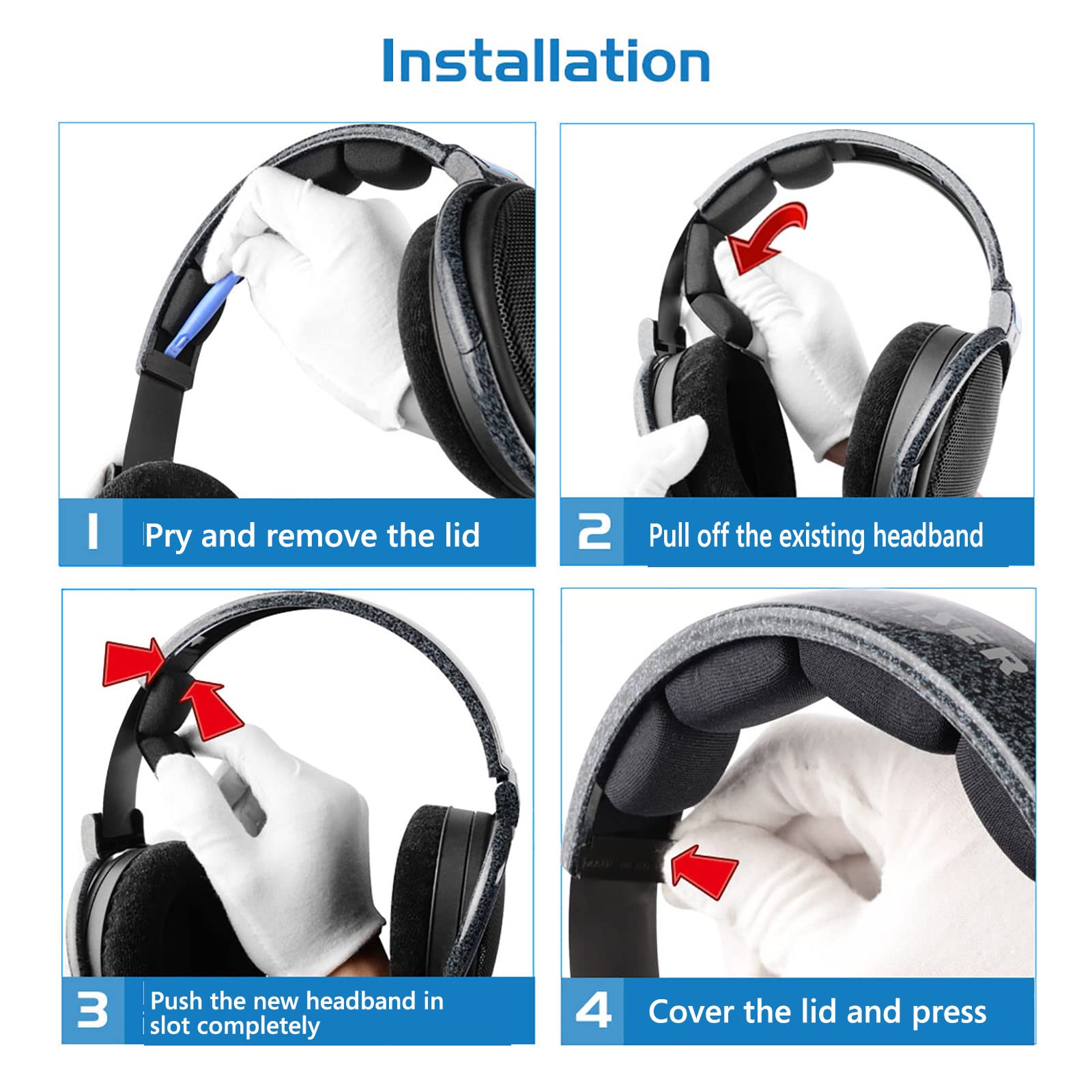 Installation

1 Pry and remove the lid

2 Pull off the existing headband

3 Push the new headband in slot completely

4 Cover the lid and press