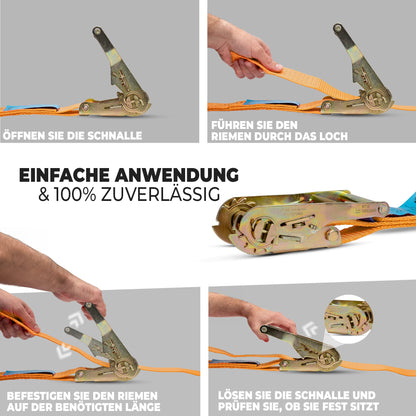 ÖFFNEN SIE DIE SCHNALLE

FÜHREN SIE DEN RIEMEN DURCH DAS LOCH

EINFACHE ANWENDUNG
& 100% ZUVERLÄSSIG

BEFESTIGEN SIE DEN RIEMEN AUF DER BENÖTIGTEN LÄNGE

LÖSEN SIE DIE SCHNALLE UND PRÜFEN SIE, OB SIE FEST SITZT