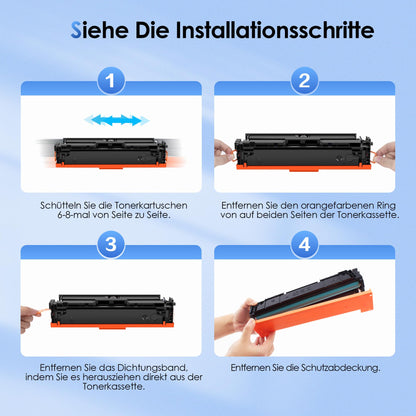 Siehe Die Installationsschritte

1

Schütteln Sie die Tonerkartuschen 6-8-mal von Seite zu Seite.

2

Entfernen Sie den orangefarbenen Ring von auf beiden Seiten der Tonerkassette.

3

Entfernen Sie das Dichtungsband, indem Sie es herausziehen direkt aus der Tonerkassette.

4

Entfernen Sie die Schutzabdeckung.