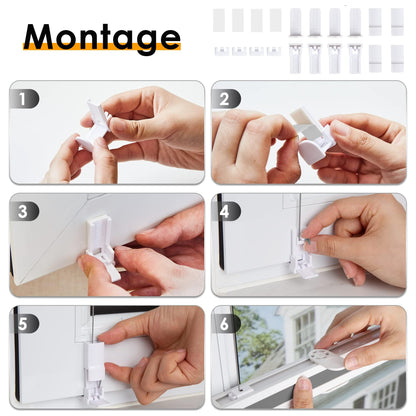 Montage

1

2

3

4

5

6