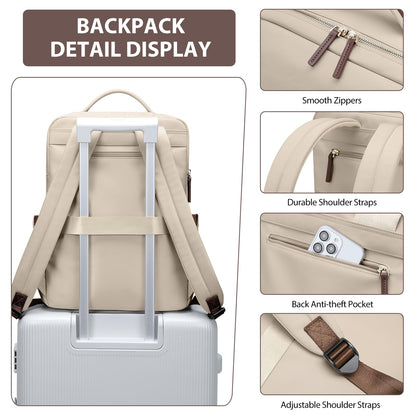 BACKPACK
DETAIL DISPLAY

Smooth Zippers

Durable Shoulder Straps

Back Anti-theft Pocket

Adjustable Shoulder Straps