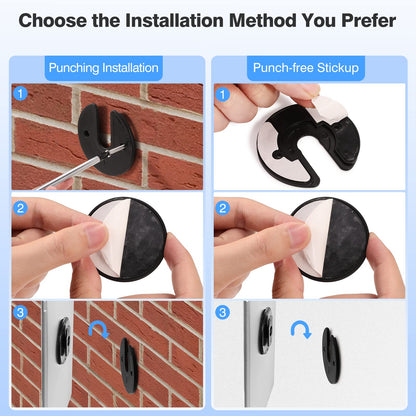 Choose the Installation Method You Prefer

Punching Installation

1

2

3

Punch-free Stickup

1

2

3