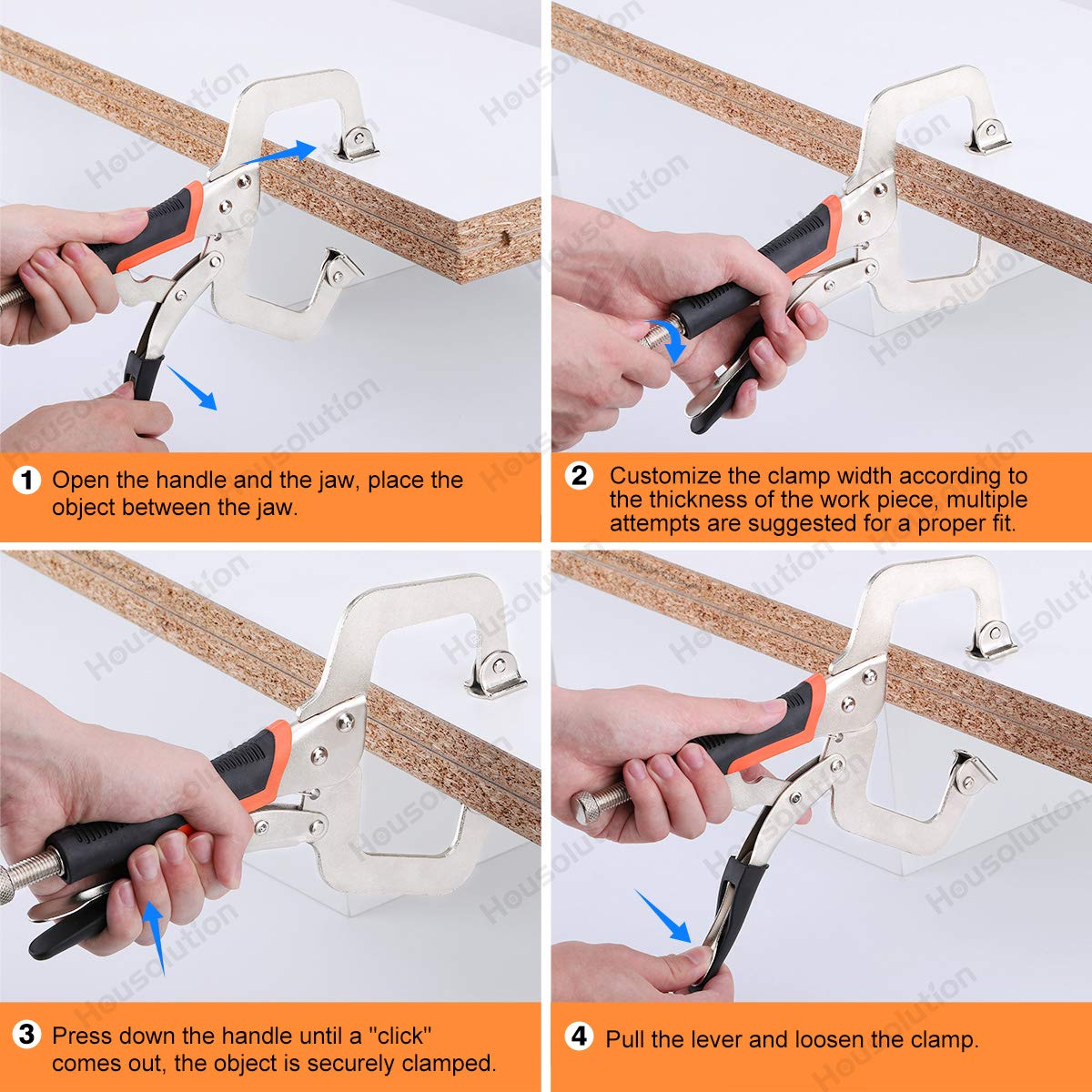 Housolution

1 Open the handle and the jaw, place the object between the jaw.

2 Customize the clamp width according to the thickness of the work piece, multiple attempts are suggested for a proper fit.

3 Press down the handle until a "click" comes out, the object is securely clamped.

4 Pull the lever and loosen the clamp.