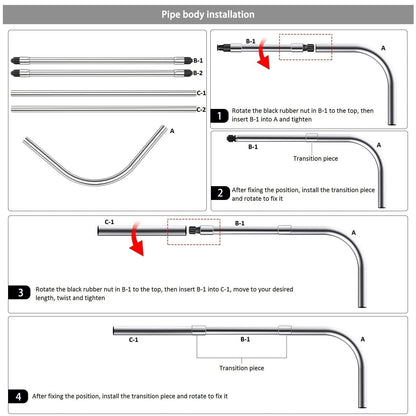 Pipe body installation

B-1
B-2
C-1
C-2
A

B-1
A
1 Rotate the black rubber nut in B-1 to the top, then insert B-1 into A and tighten

B-1
A
Transition piece
2 After fixing the position, install the transition piece and rotate to fix it

C-1
B-1
A
3 Rotate the black rubber nut in B-1 to the top, then insert B-1 into C-1, move to your desired length, twist and tighten

C-1
B-1
A
Transition piece
4 After fixing the position, install the transition piece and rotate to fix it