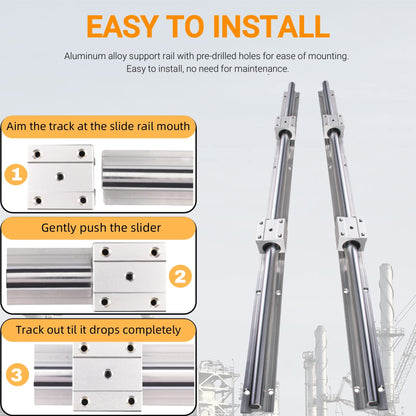 EASY TO INSTALL

Aluminum alloy support rail with pre-drilled holes for ease of mounting. Easy to install, no need for maintenance.

Aim the track at the slide rail mouth

1

Gently push the slider

2

Track out til it drops completely

3