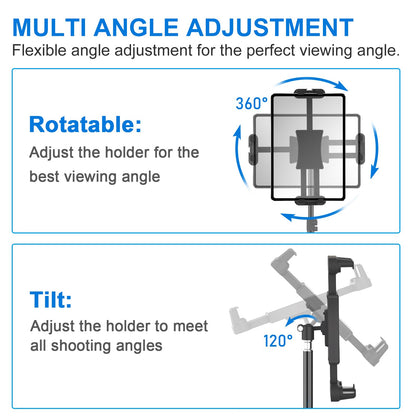 MULTI ANGLE ADJUSTMENT
Flexible angle adjustment for the perfect viewing angle.

Rotatable:
Adjust the holder for the best viewing angle

360°

Tilt:
Adjust the holder to meet all shooting angles

120°