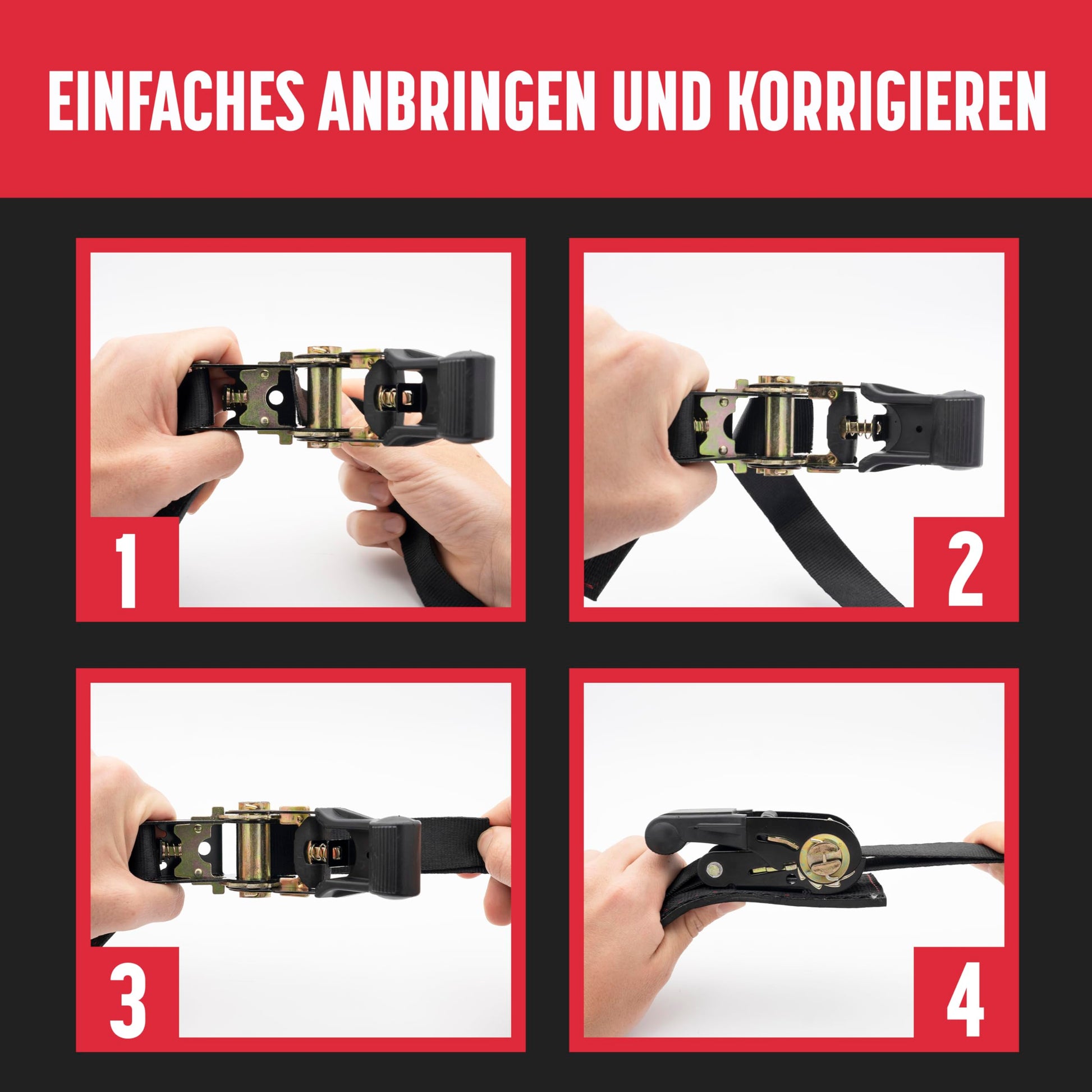 EINFACHES ANBRINGEN UND KORRIGIEREN

1

2

3

4