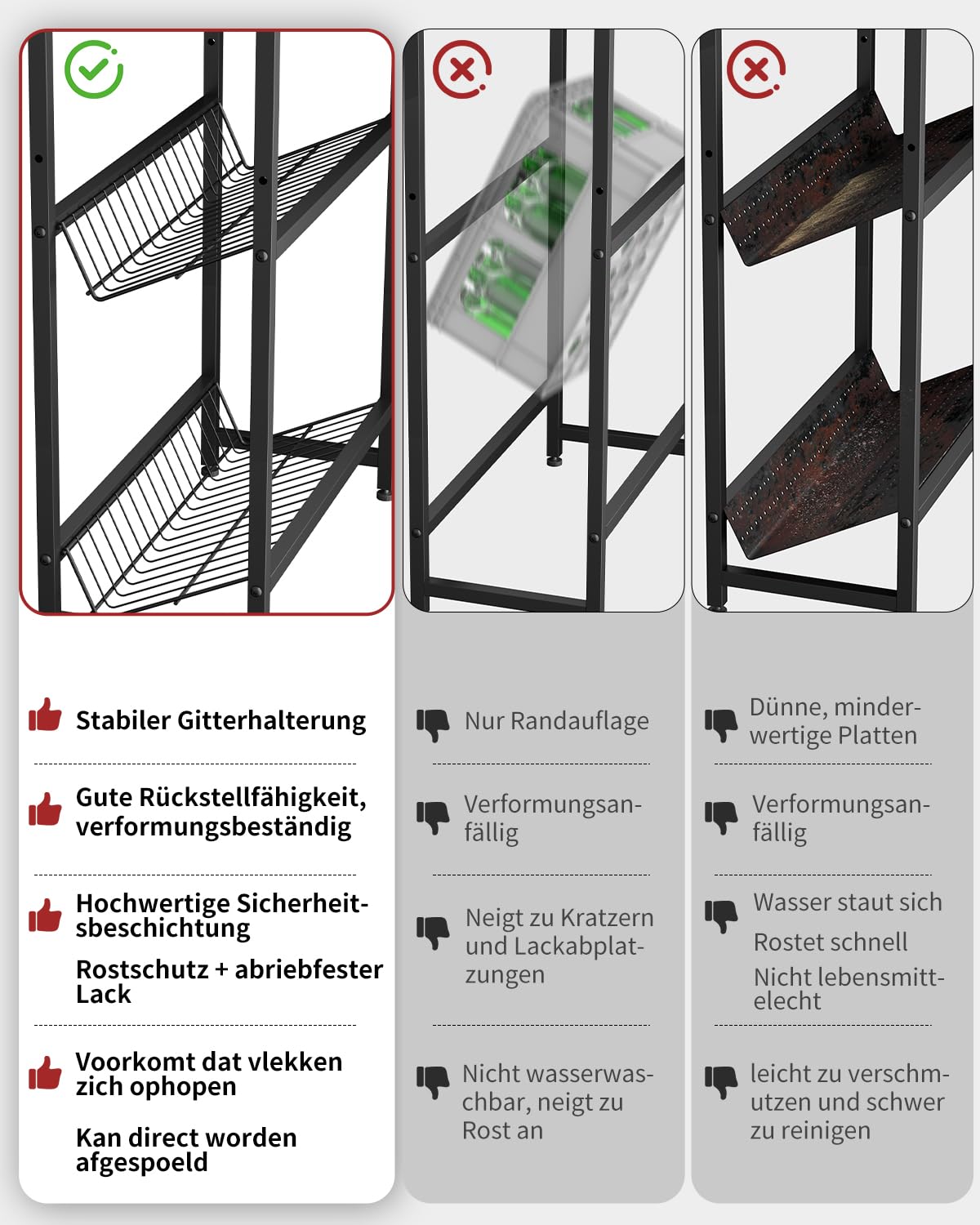 Stabiler Gitterhalterung

Gute Rückstellfähigkeit, verformungsbeständig

Hochwertige Sicherheitsbeschichtung

Rostschutz + abriebfester Lack

Voorkomt dat vlekken zich ophopen

Kan direct worden afgespoeld

Nur Randauflage

Verformungsanfällig

Neigt zu Kratzern und Lackabplatzungen

Nicht wasserwaschbar, neigt zu Rost an

Dünne, minderwertige Platten

Verformungsanfällig

Wasser staut sich

Rostet schnell

Nicht lebensmittelecht

leicht zu verschmutzen und schwer zu reinigen