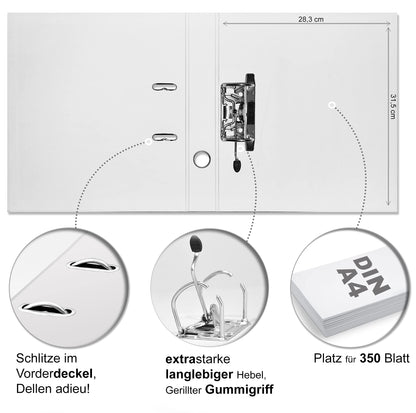 28,3 cm

31,5 cm

DIN A4

Schlitze im Vorderdeckel, Dellen adieu!

extrastarke langlebiger Hebel, Gerillter Gummigriff

Platz für 350 Blatt