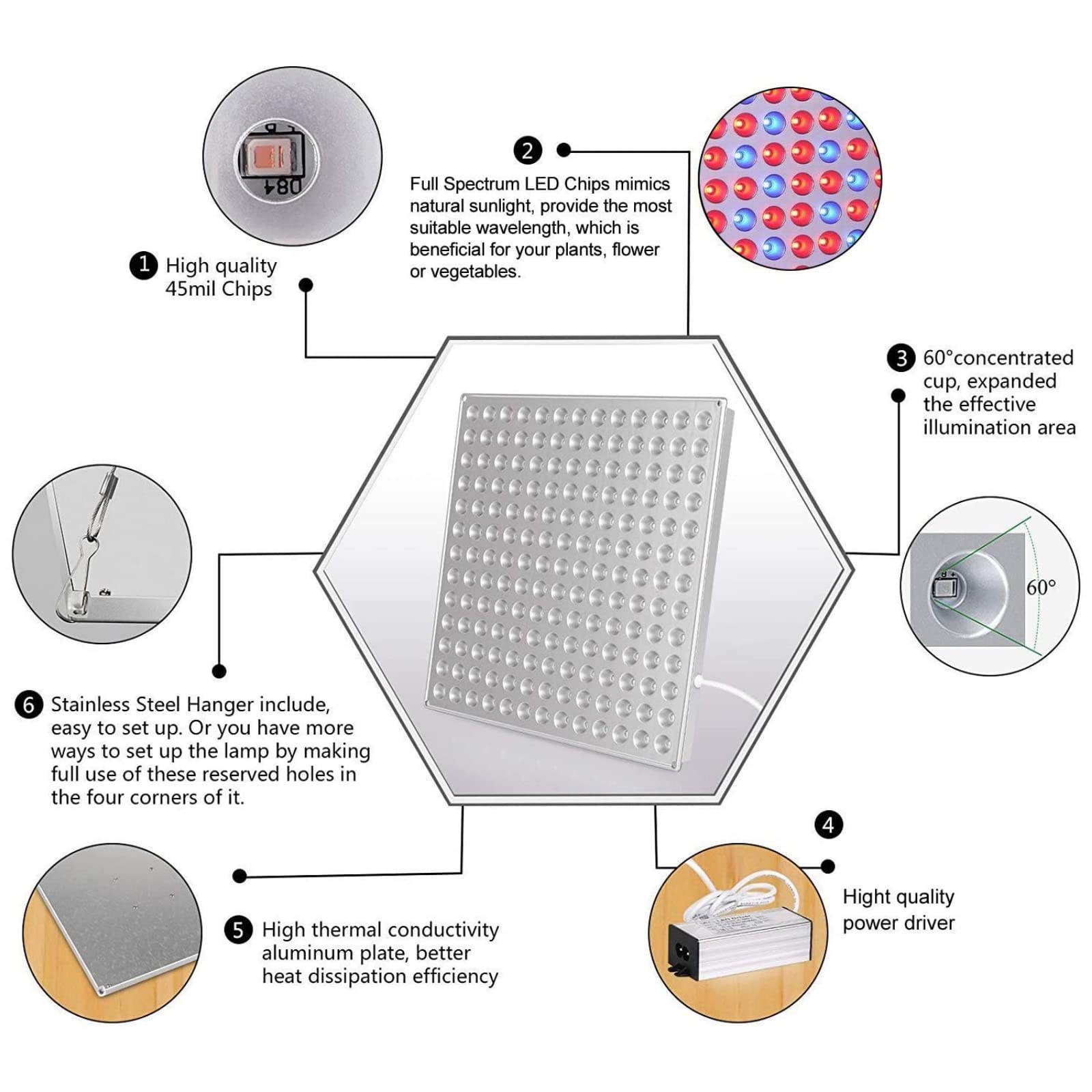 D84

1 High quality 45mil Chips

2

Full Spectrum LED Chips mimics natural sunlight, provide the most suitable wavelength, which is beneficial for your plants, flower or vegetables.

3 60°concentrated cup, expanded the effective illumination area

60°

6 Stainless Steel Hanger include, easy to set up. Or you have more ways to set up the lamp by making full use of these reserved holes in the four corners of it.

4

Hight quality power driver

5 High thermal conductivity aluminum plate, better heat dissipation efficiency