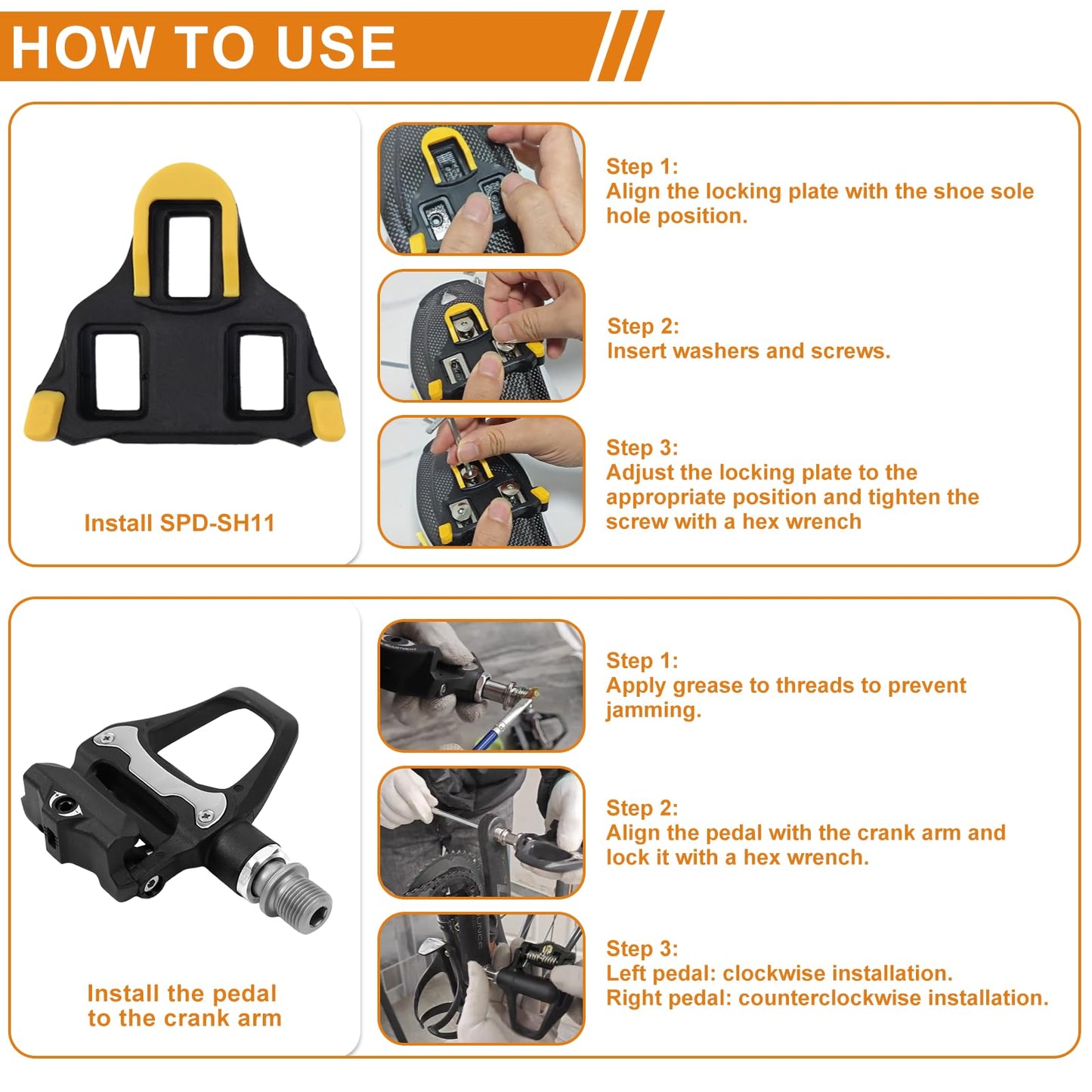 HOW TO USE

Install SPD-SH11

Step 1:
Align the locking plate with the shoe sole hole position.

Step 2:
Insert washers and screws.

Step 3:
Adjust the locking plate to the appropriate position and tighten the screw with a hex wrench

Install the pedal to the crank arm

Step 1:
Apply grease to threads to prevent jamming.

Step 2:
Align the pedal with the crank arm and lock it with a hex wrench.

Step 3:
Left pedal: clockwise installation.
Right pedal: counterclockwise installation.