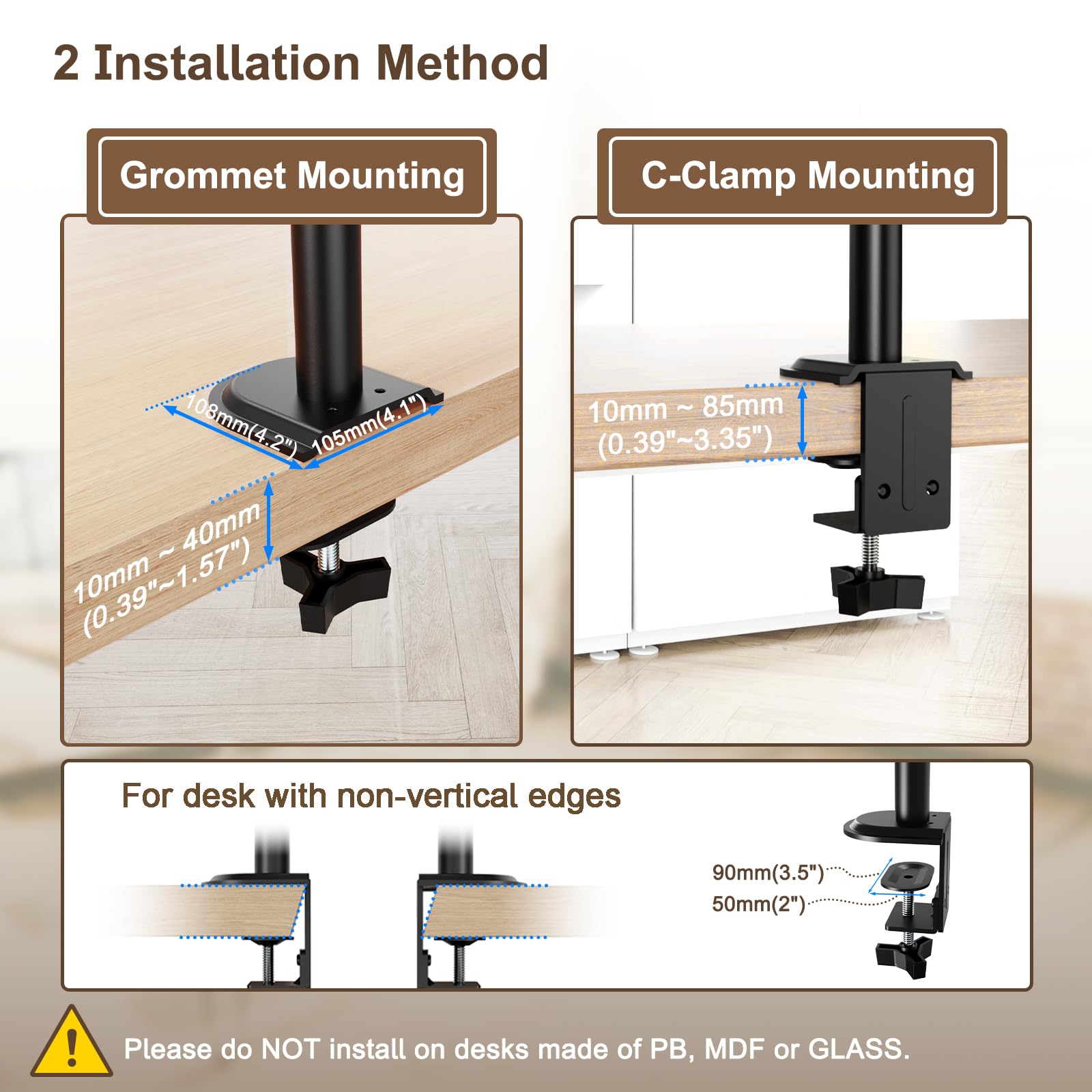 2 Installation Method

Grommet Mounting

108mm(4.2")

105mm(4.1")

10mm ~ 40mm (0.39"~1.57")

C-Clamp Mounting

10mm ~ 85mm (0.39"~3.35")

For desk with non-vertical edges

90mm(3.5")

50mm(2")

Please do NOT install on desks made of PB, MDF or GLASS.