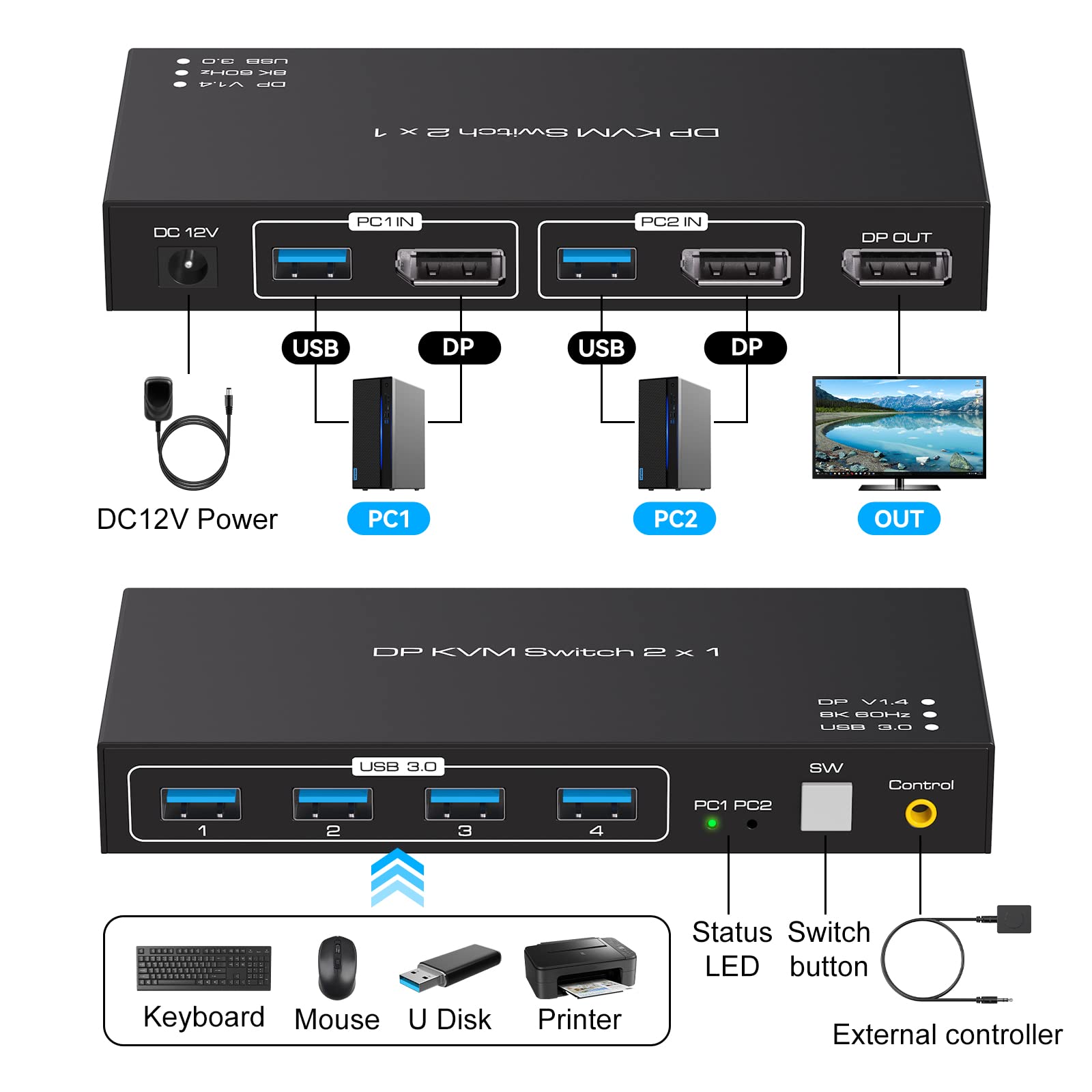 USB 3.0
8K 60Hz
DP V1.4

DP KVM Switch 2 x 1

DC 12V
PC1 IN
PC2 IN
DP OUT

USB
DP
USB
DP

DC12V Power
PC1
PC2
OUT

DP KVM Switch 2 x 1

DP V1.4
8K 60Hz
USB 3.0

USB 3.0
1
2
3
4
PC1 PC2
SW
Control

Keyboard
Mouse
U Disk
Printer

Status LED
Switch button
External controller